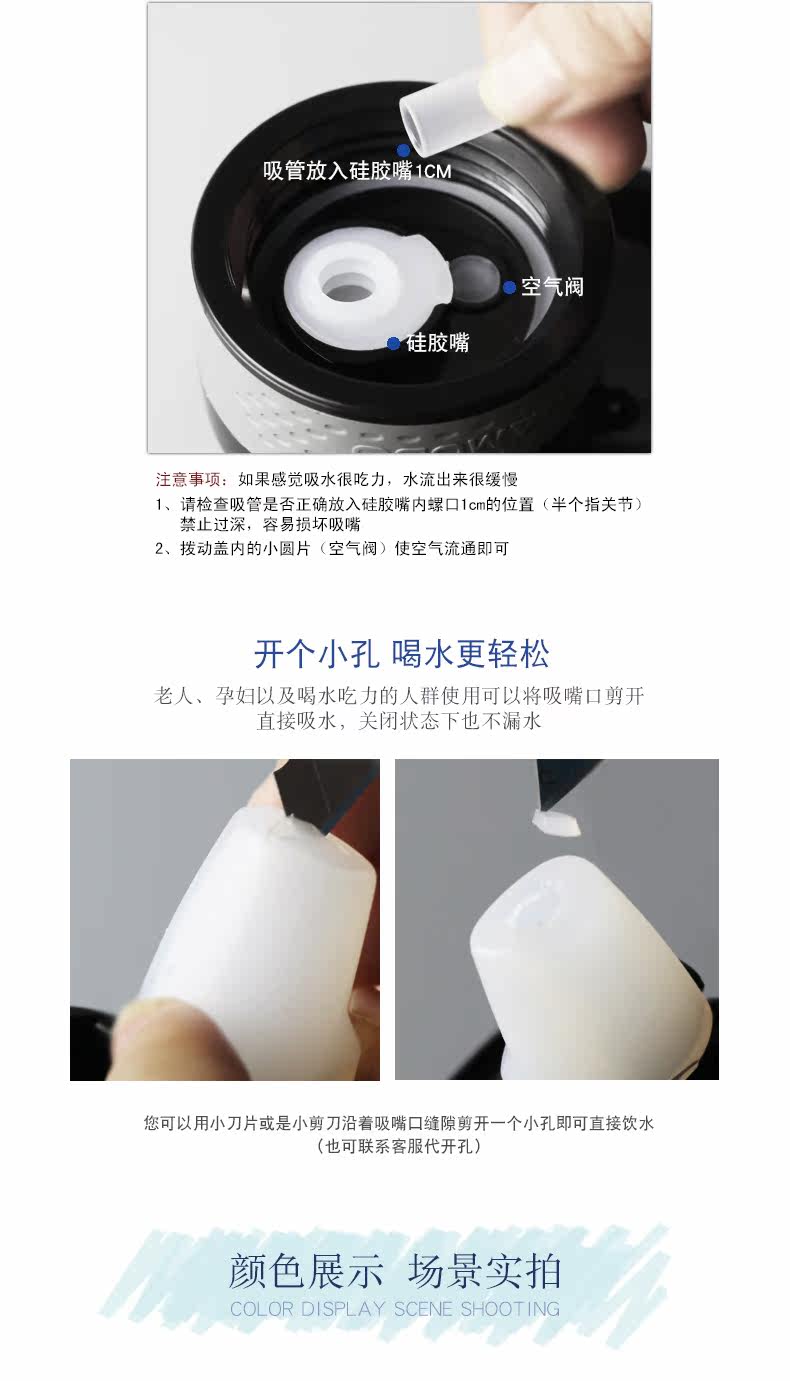 吸管放入硅胶嘴1CM

空气阀

硅胶嘴

注意事项：如果感觉吸水很吃力，水流出来很缓慢
1、请检查吸管是否正确放入硅胶嘴内螺口1cm的位置（半个指关节）禁止过深，容易损坏吸嘴
2、拨动盖内的小圆片（空气阀）使空气流通即可

开个小孔 喝水更轻松

老人、孕妇以及喝水吃力的人群使用可以将吸嘴口剪开直接吸水，关闭状态下也不漏水

您可以用小刀片或是小剪刀沿着吸嘴口缝隙剪开一个小孔即可直接饮水
（也可联系客服代开孔）

颜色展示 场景实拍

COLOR DISPLAY SCENE SHOOTING