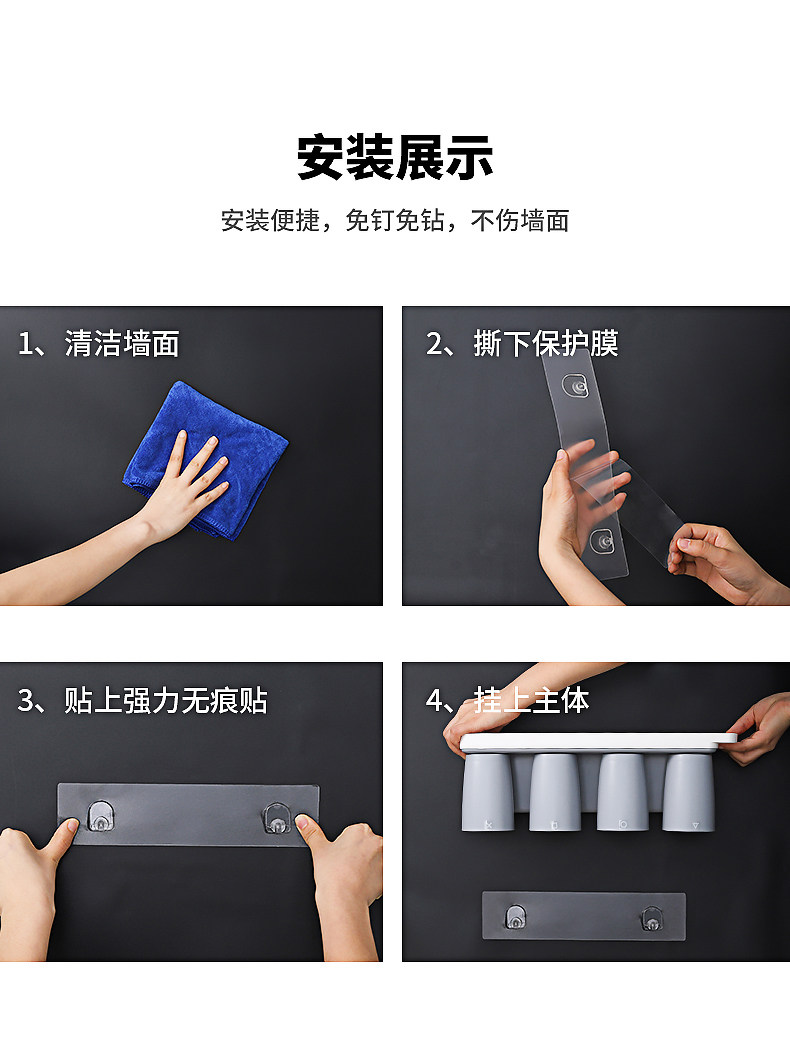 安装展示

安装便捷，免钉免钻，不伤墙面

1、清洁墙面

2、撕下保护膜

3、贴上强力无痕贴

4、挂上主体