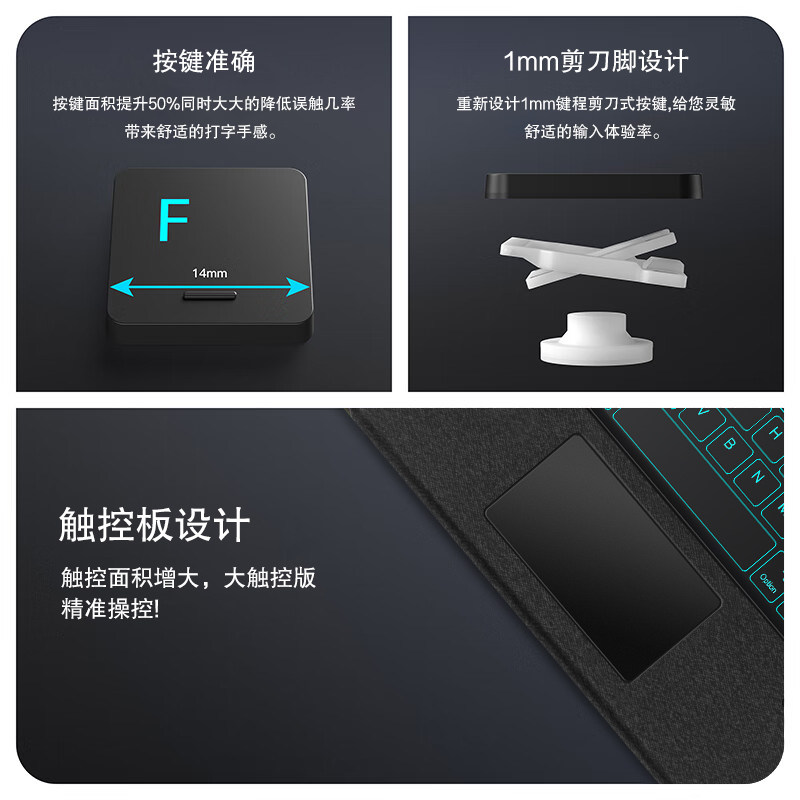 按键准确

按键面积提升50%同时大大的降低误触几率带来舒适的打字手感。

F

14mm

1mm剪刀脚设计

重新设计1mm键程剪刀式按键,给您灵敏舒适的输入体验率。

触控板设计

触控面积增大，大触控版精准操控!

V

B

N

H

Option