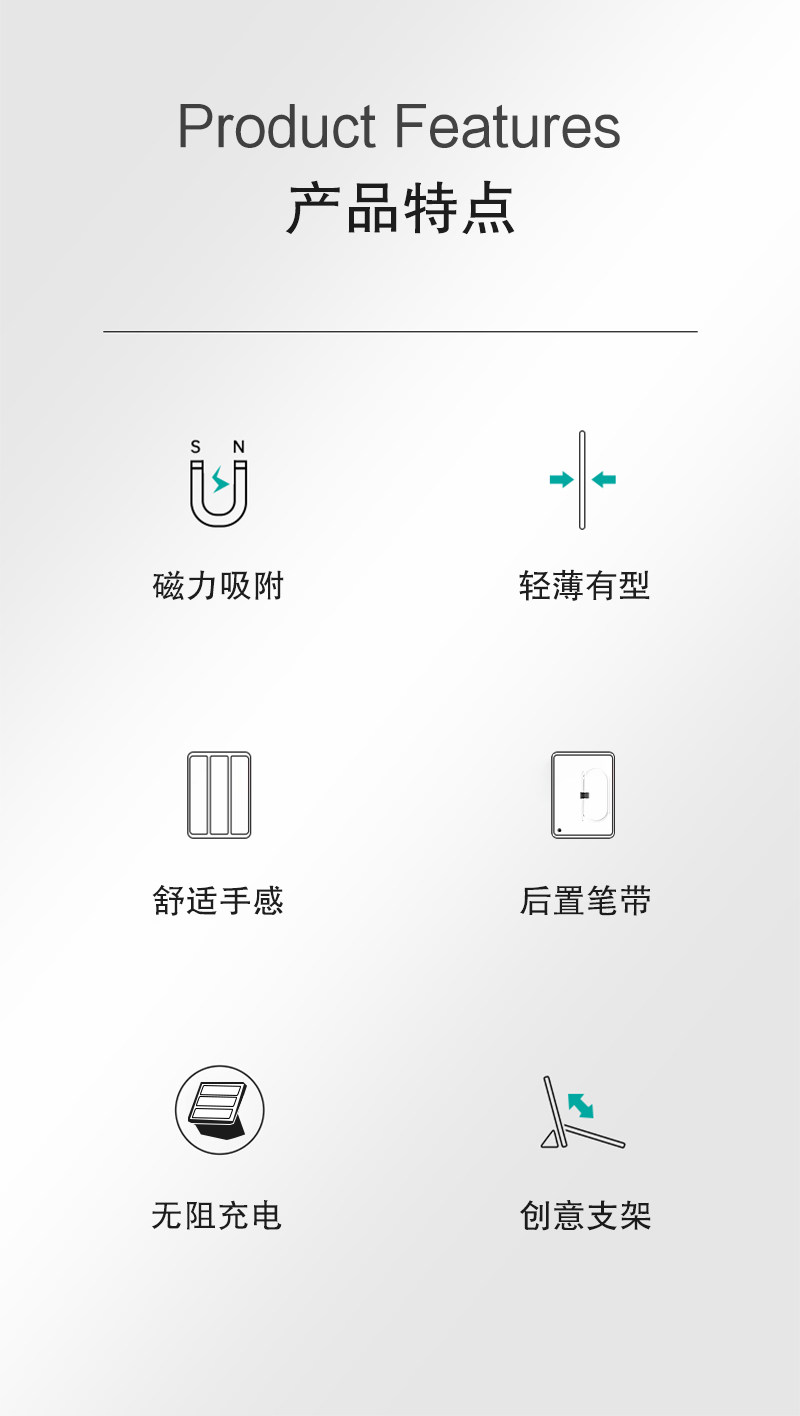 Product Features
产品特点

S N

磁力吸附

轻薄有型

舒适手感

后置笔带

无阻充电

创意支架