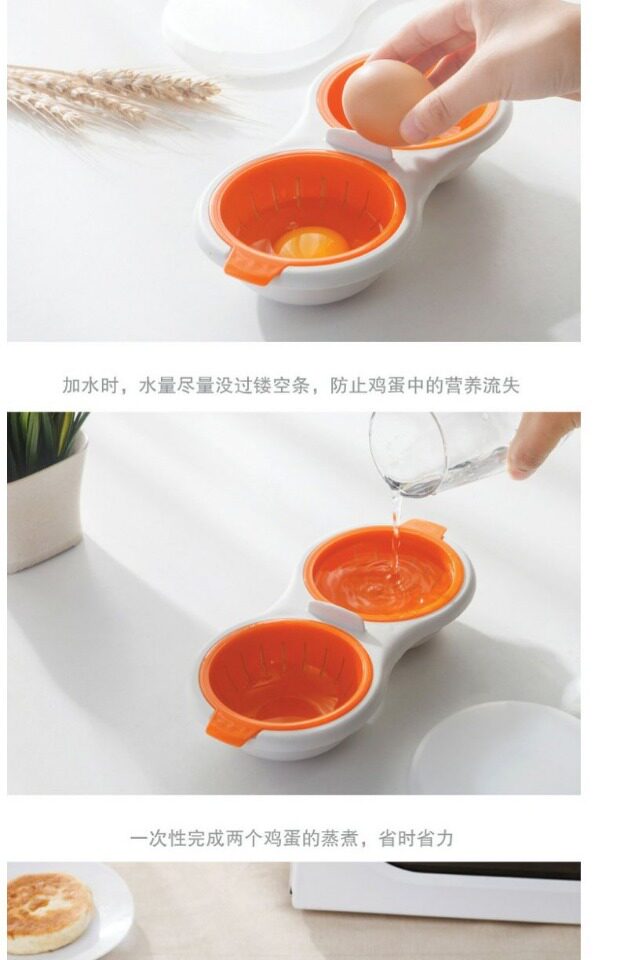 加水时，水量尽量没过镂空条，防止鸡蛋中的营养流失

一次性完成两个鸡蛋的蒸煮，省时省力