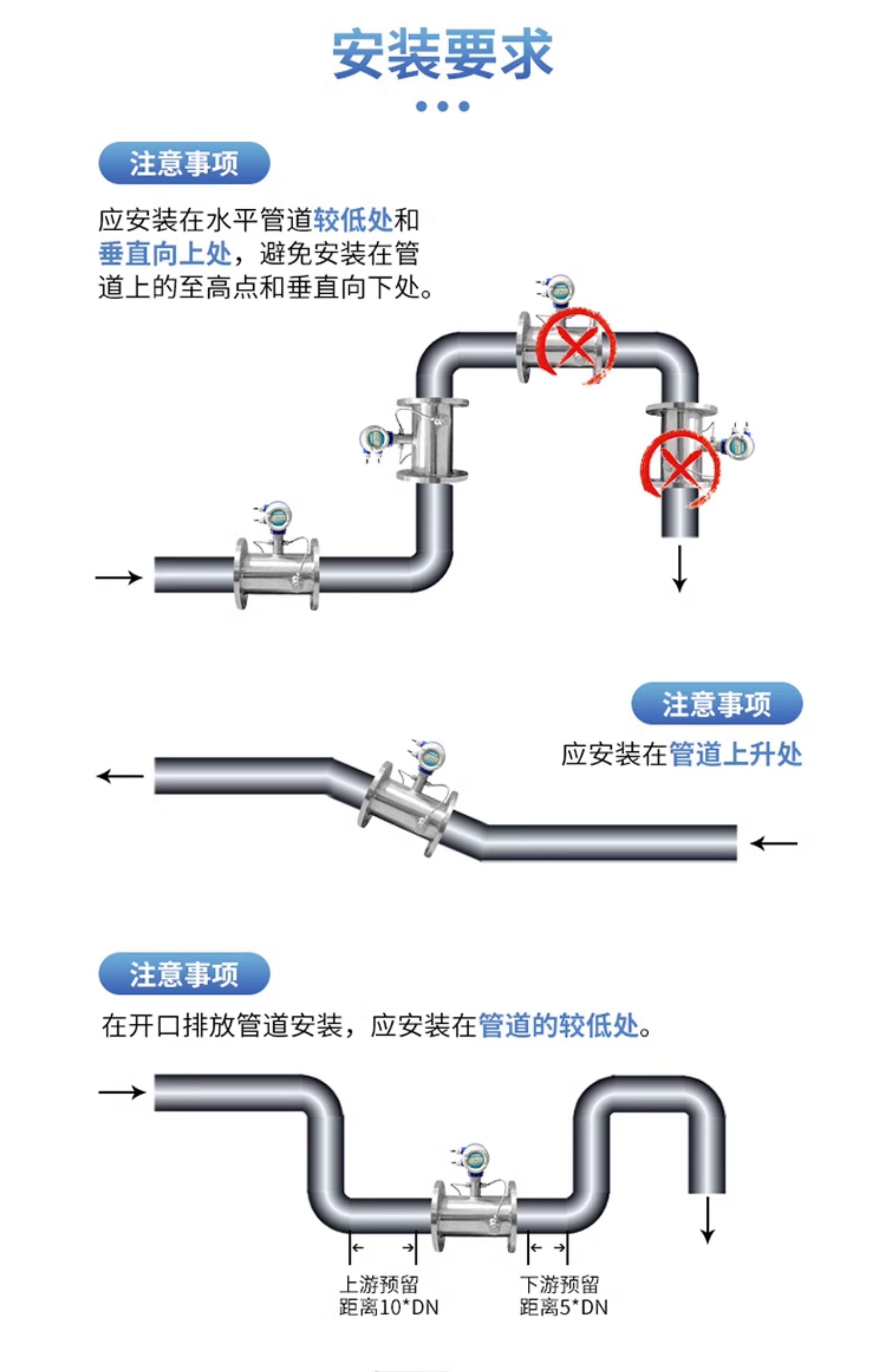 安装要求

注意事项

应安装在水平管道较低处和垂直向上处，避免安装在管道上的至高点和垂直向下处。

注意事项

应安装在管道上升处

注意事项

在开口排放管道安装，应安装在管道的较低处。

上游预留
距离10*DN

下游预留
距离5*DN