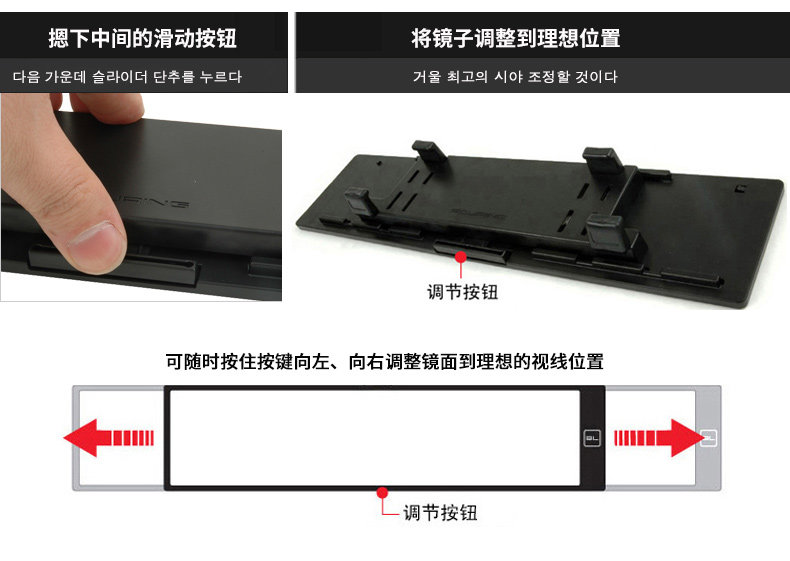 摁下中间的滑动按钮

다음 가운데 슬라이더 단추를 누르다

将镜子调整到理想位置

거울 최고의 시야 조정할 것이다

调节按钮

可随时按住按键向左、向右调整镜面到理想的视线位置

调节按钮