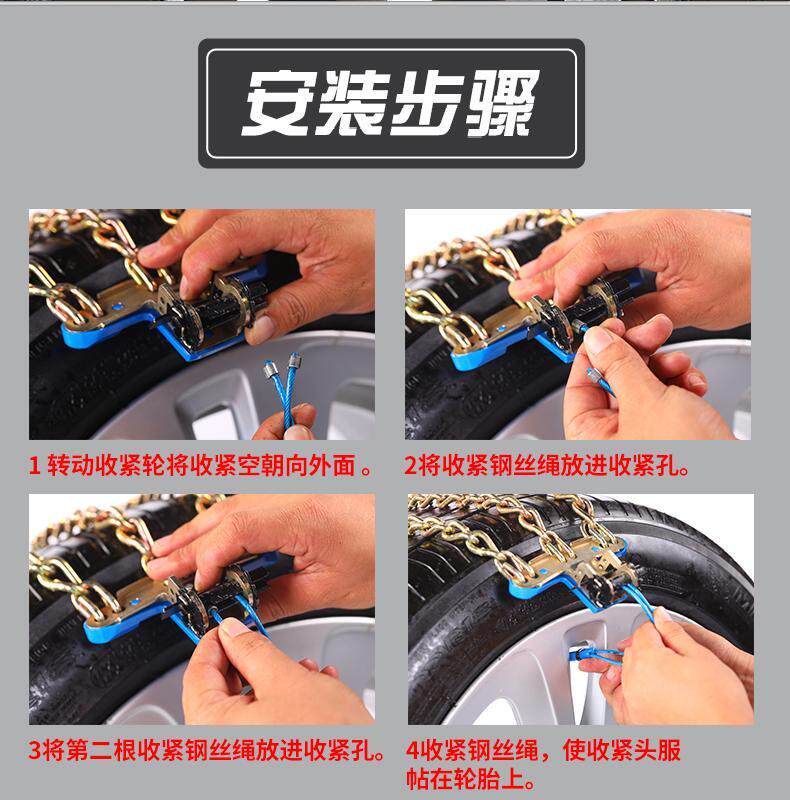 安装步骤

1 转动收紧轮将收紧空朝向外面 。

2将收紧钢丝绳放进收紧孔。

3将第二根收紧钢丝绳放进收紧孔。

4收紧钢丝绳，使收紧头服帖在轮胎上。