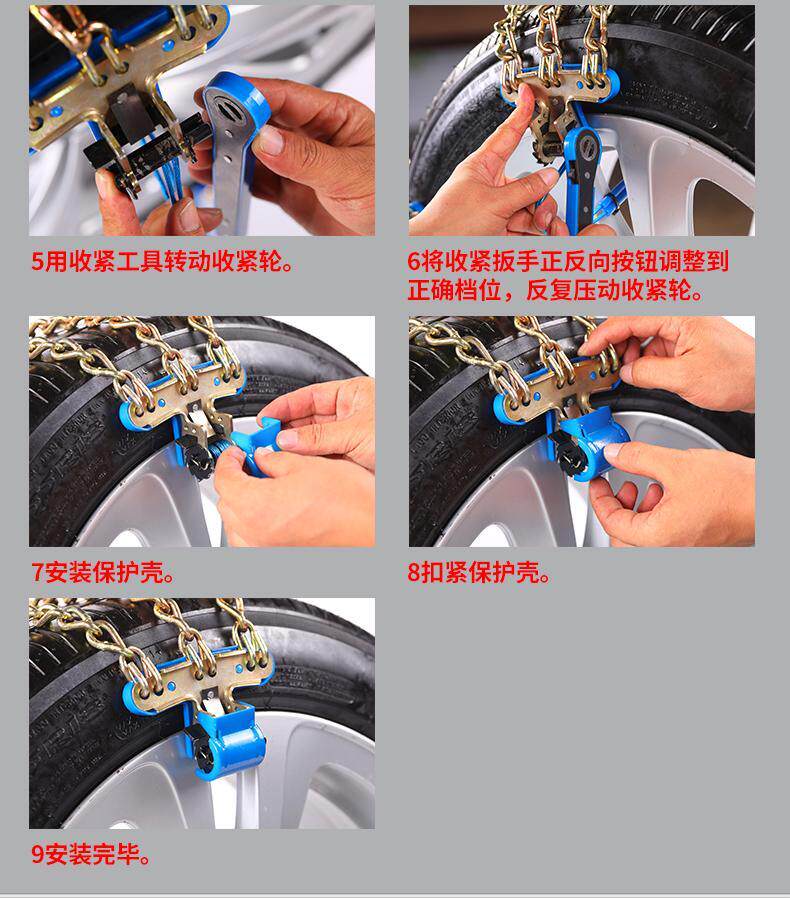 5用收紧工具转动收紧轮。

6将收紧扳手正反向按钮调整到正确档位，反复压动收紧轮。

7安装保护壳。

8扣紧保护壳。

9安装完毕。