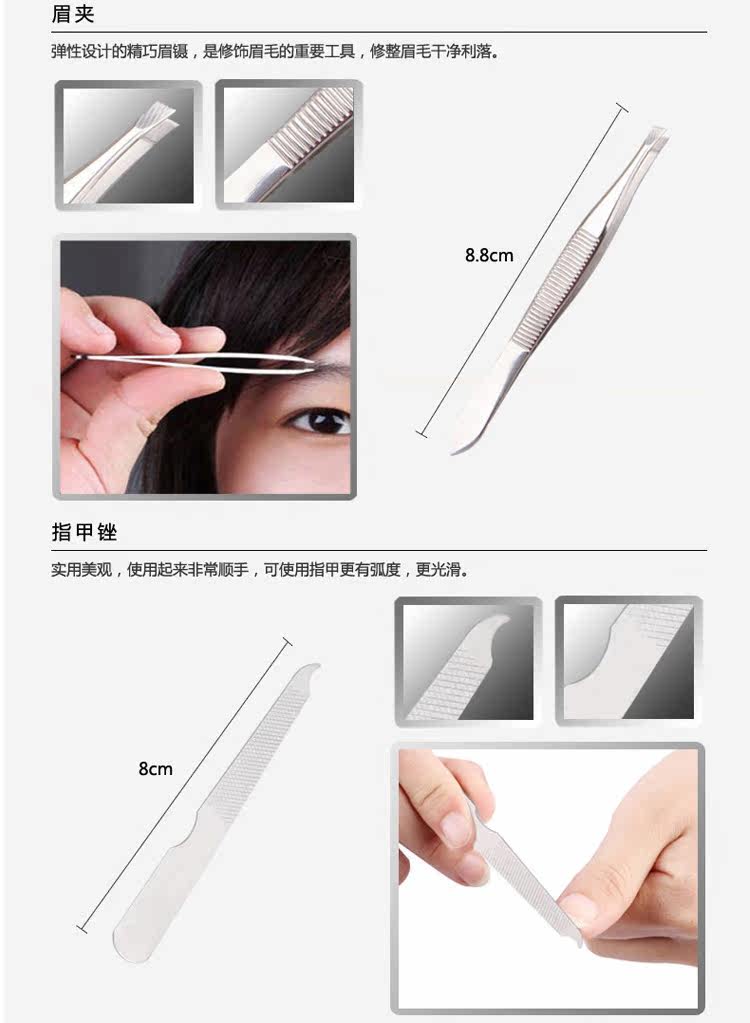 眉夹

弹性设计的精巧眉镊，是修饰眉毛的重要工具，修整眉毛干净利落。

8.8cm

指甲锉

实用美观，使用起来非常顺手，可使用指甲更有弧度，更光滑。

8cm