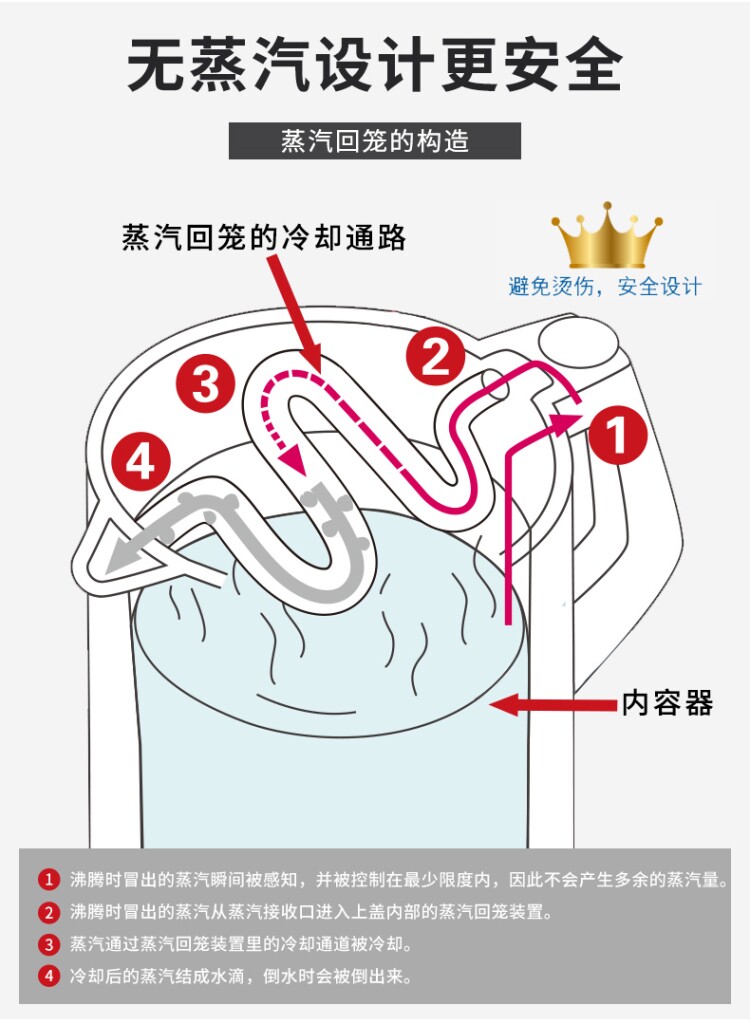 无蒸汽设计更安全

蒸汽回笼的构造

蒸汽回笼的冷却通路

避免烫伤，安全设计

3

2

4

1

内容器

1 沸腾时冒出的蒸汽瞬间被感知，并被控制在最少限度内，因此不会产生多余的蒸汽量。

2 沸腾时冒出的蒸汽从蒸汽接收口进入上盖内部的蒸汽回笼装置。

3 蒸汽通过蒸汽回笼装置里的冷却通道被冷却。

4 冷却后的蒸汽结成水滴，倒水时会被倒出来。