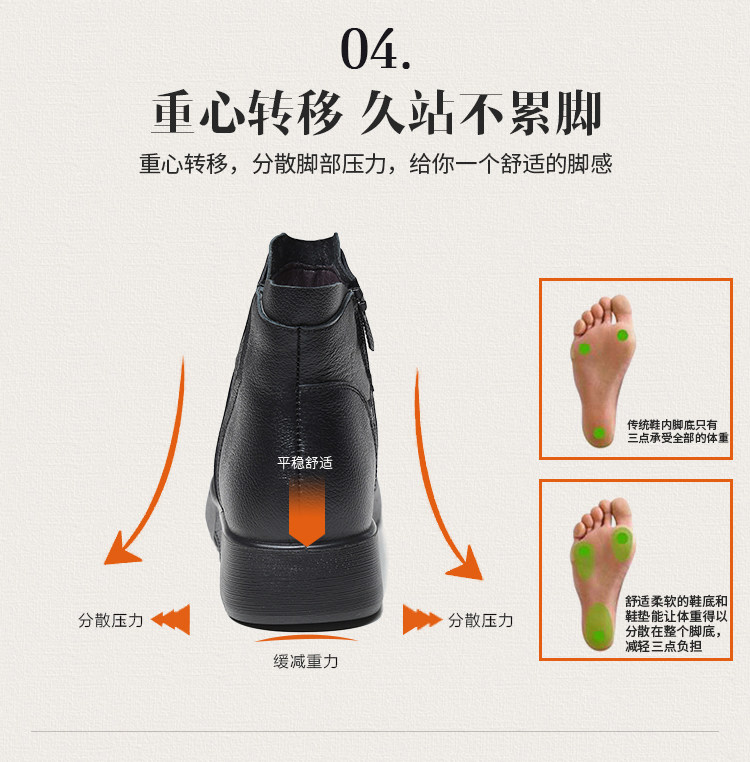 04.

重心转移 久站不累脚

重心转移，分散脚部压力，给你一个舒适的脚感

平稳舒适

分散压力

分散压力

缓减重力

传统鞋内脚底只有三点承受全部的体重

舒适柔软的鞋底和鞋垫能让体重得以分散在整个脚底，减轻三点负担