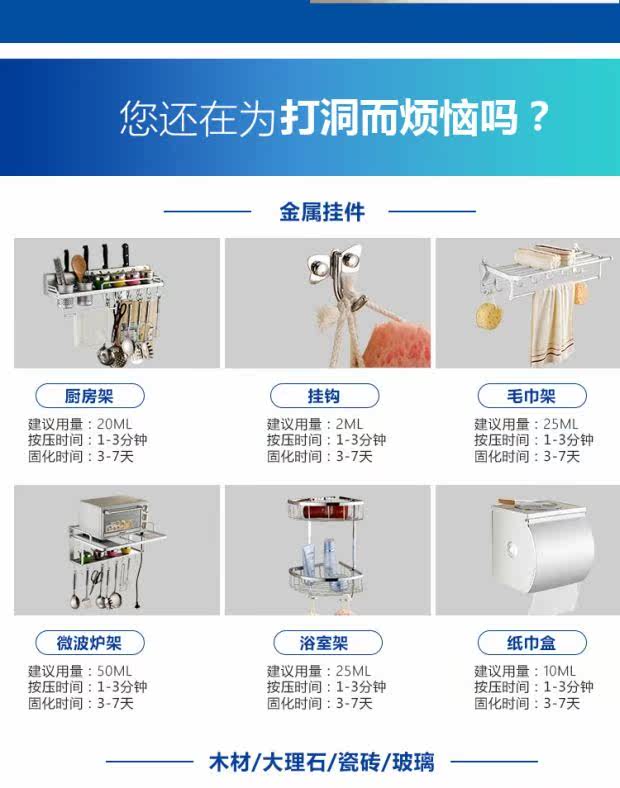 您还在为打洞而烦恼吗？

金属挂件

厨房架
建议用量：20ML
按压时间：1-3分钟
固化时间：3-7天

挂钩
建议用量：2ML
按压时间：1-3分钟
固化时间：3-7天

毛巾架
建议用量：25ML
按压时间：1-3分钟
固化时间：3-7天

微波炉架
建议用量：50ML
按压时间：1-3分钟
固化时间：3-7天

浴室架
建议用量：25ML
按压时间：1-3分钟
固化时间：3-7天

纸巾盒
建议用量：10ML
按压时间：1-3分钟
固化时间：3-7天

木材/大理石/瓷砖/玻璃