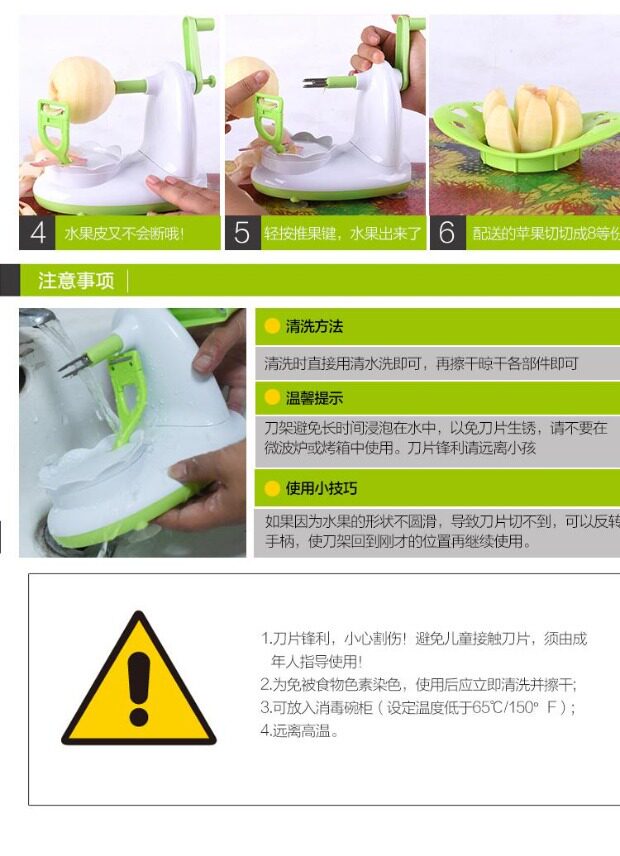 4 水果皮又不会断哦！

5 轻按推果键，水果出来了

6 配送的苹果切切成8等份

注意事项

清洗方法

清洗时直接用清水洗即可，再擦干晾干各部件即可

温馨提示

刀架避免长时间浸泡在水中，以免刀片生锈，请不要在微波炉或烤箱中使用。刀片锋利请远离小孩

使用小技巧

如果因为水果的形状不圆滑，导致刀片切不到，可以反转手柄，使刀架回到刚才的位置再继续使用。

1.刀片锋利，小心割伤！避免儿童接触刀片，须由成年人指导使用！
2.为免被食物色素染色，使用后应立即清洗并擦干；
3.可放入消毒碗柜（设定温度低于65℃/150° F）；
4.远离高温。