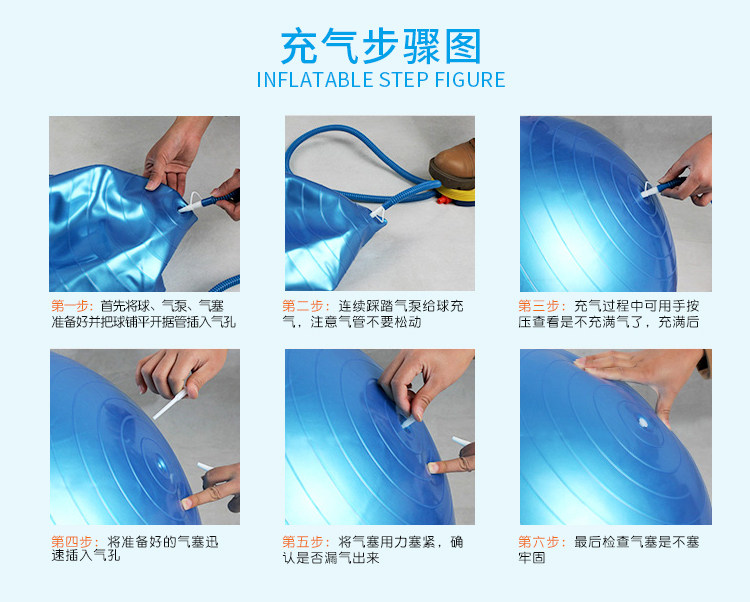 充气步骤图
INFLATABLE STEP FIGURE

第一步：首先将球、气泵、气塞准备好并把球铺平开据管插入气孔

第二步：连续踩踏气泵给球充气，注意气管不要松动

第三步：充气过程中可用手按压查看是不充满气了，充满后

第四步：将准备好的气塞迅速插入气孔

第五步：将气塞用力塞紧，确认是否漏气出来

第六步：最后检查气塞是不塞牢固