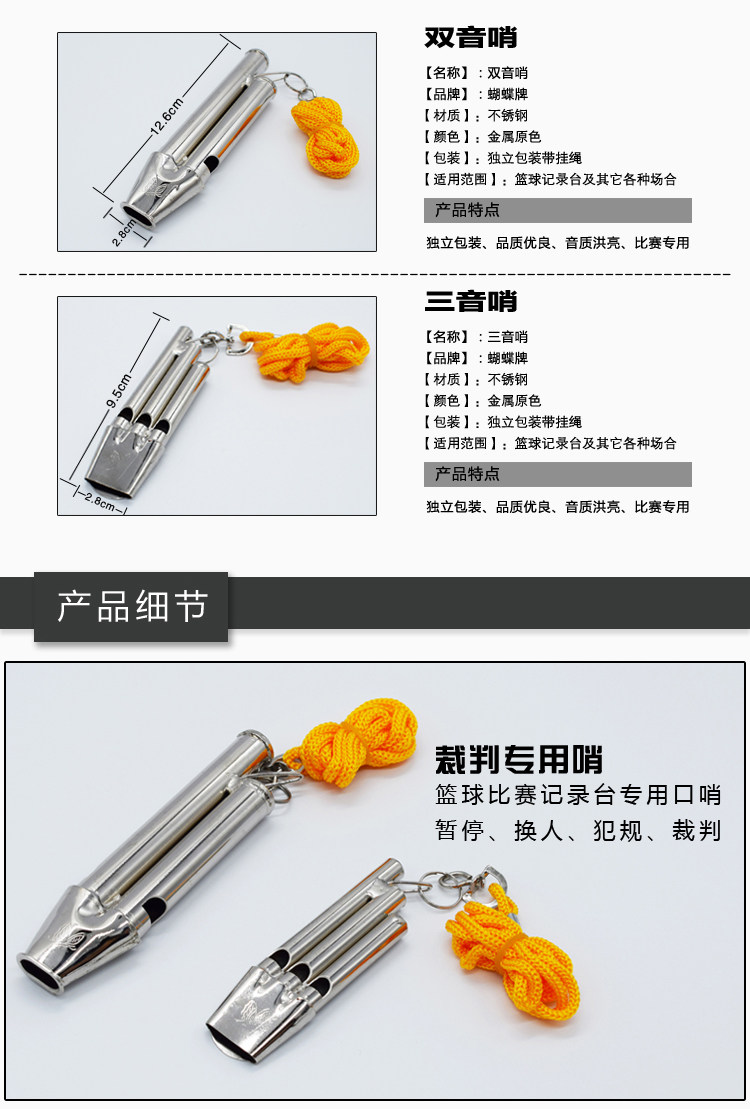 12.6cm
2.8cm

双音哨

【名称】：双音哨
【品牌】：蝴蝶牌
【材质】：不锈钢
【颜色】：金属原色
【包装】：独立包装带挂绳
【适用范围】：篮球记录台及其它各种场合

产品特点

独立包装、品质优良、音质洪亮、比赛专用

9.5cm
2.8cm

三音哨

【名称】：三音哨
【品牌】：蝴蝶牌
【材质】：不锈钢
【颜色】：金属原色
【包装】：独立包装带挂绳
【适用范围】：篮球记录台及其它各种场合

产品特点

独立包装、品质优良、音质洪亮、比赛专用

产品细节

裁判专用哨
篮球比赛记录台专用口哨
暂停、换人、犯规、裁判