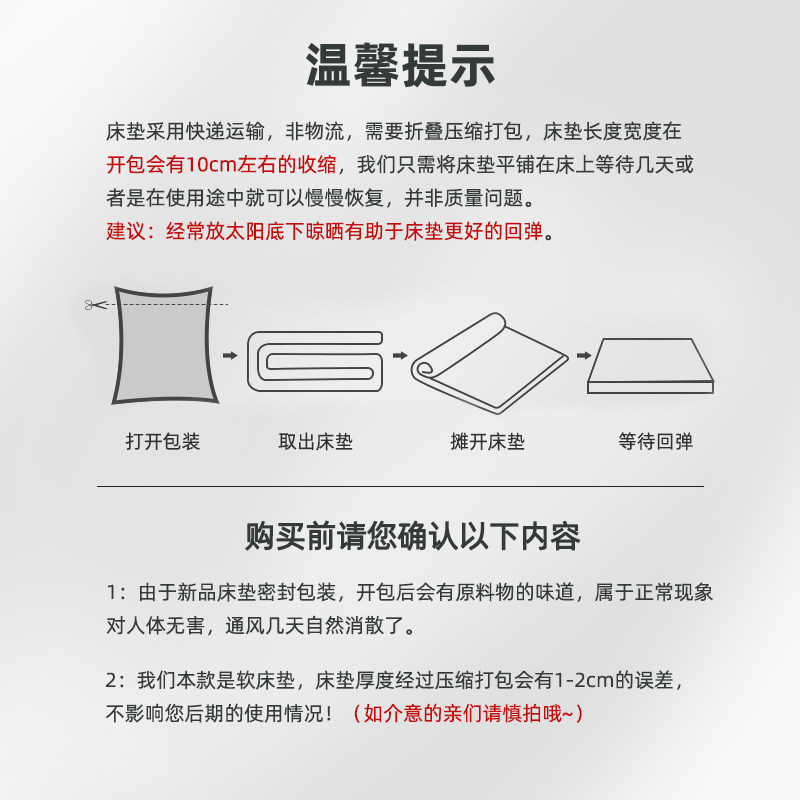 温馨提示

床垫采用快递运输，非物流，需要折叠压缩打包，床垫长度宽度在开包会有10cm左右的收缩，我们只需将床垫平铺在床上等待几天或者是在使用途中就可以慢慢恢复，并非质量问题。
建议：经常放太阳底下晾晒有助于床垫更好的回弹。

打开包装

取出床垫

摊开床垫

等待回弹

购买前请您确认以下内容

1：由于新品床垫密封包装，开包后会有原料物的味道，属于正常现象对人体无害，通风几天自然消散了。

2：我们本款是软床垫，床垫厚度经过压缩打包会有1-2cm的误差，不影响您后期的使用情况！（如介意的亲们请慎拍哦~）