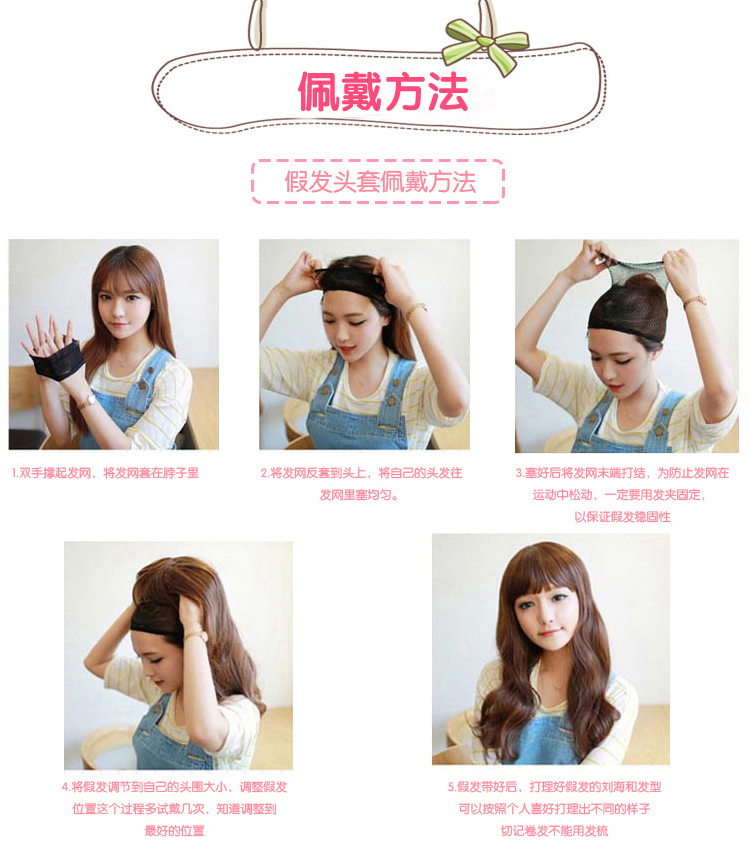 佩戴方法

假发头套佩戴方法

1.双手撑起发网，将发网套在脖子里

2.将发网反套到头上，将自己的头发往发网里塞均匀。

3.塞好后将发网末端打结，为防止发网在运动中松动，一定要用发夹固定，以保证假发稳固性

4.将假发调节到自己的头围大小，调整假发位置这个过程多试戴几次，知道调整到最好的位置

5.假发带好后，打理好假发的刘海和发型可以按照个人喜好打理出不同的样子切记卷发不能用发梳