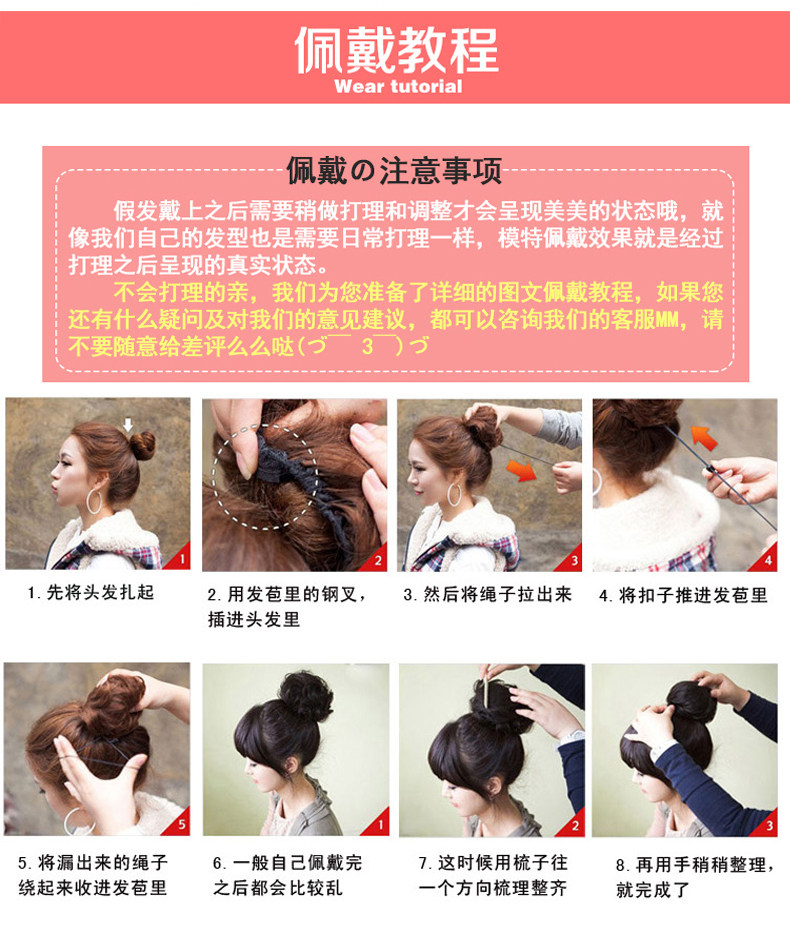 佩戴教程
Wear tutorial

佩戴の注意事项

假发戴上之后需要稍做打理和调整才会呈现美美的状态哦，就像我们自己的发型也是需要日常打理一样，模特佩戴效果就是经过打理之后呈现的真实状态。

不会打理的亲，我们为您准备了详细的图文佩戴教程，如果您还有什么疑问及对我们的意见建议，都可以咨询我们的客服MM，请不要随意给差评么么哒(づ￣ 3￣)づ

1
1. 先将头发扎起

2
2. 用发苞里的钢叉，插进头发里

3
3. 然后将绳子拉出来

4
4. 将扣子推进发苞里

5
5. 将漏出来的绳子绕起来收进发苞里

1
6. 一般自己佩戴完之后都会比较乱

2
7. 这时候用梳子往一个方向梳理整齐

3
8. 再用手稍稍整理，就完成了