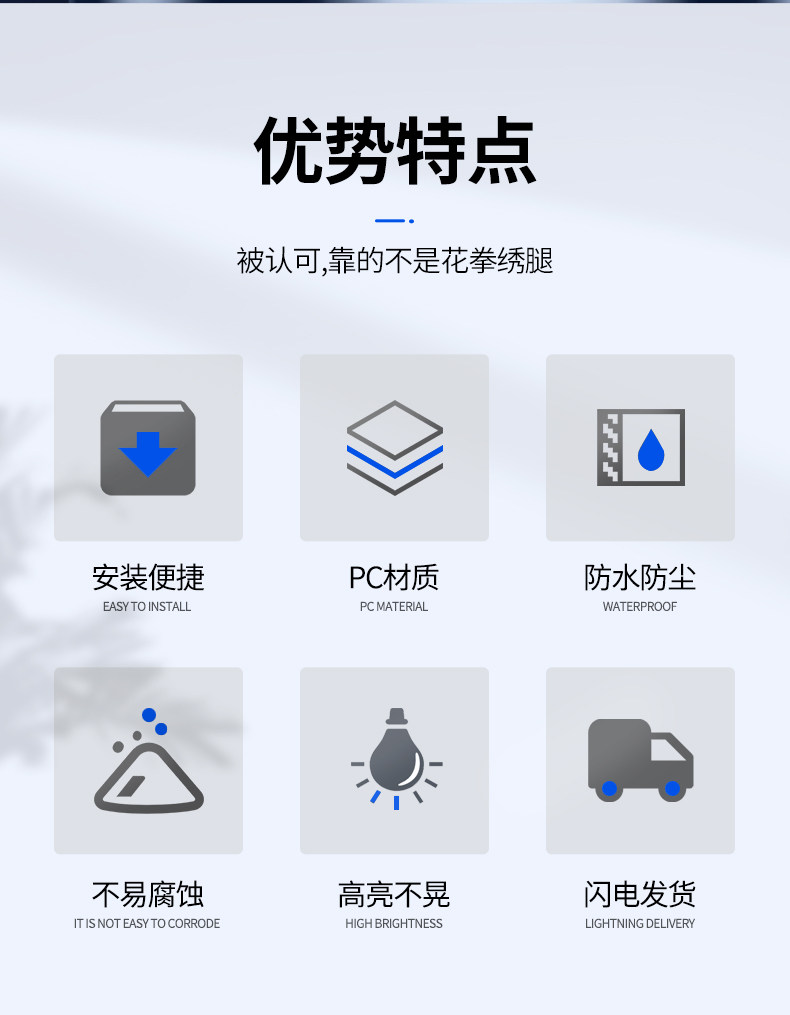 优势特点

被认可,靠的不是花拳绣腿

安装便捷
EASY TO INSTALL

PC材质
PC MATERIAL

防水防尘
WATERPROOF

不易腐蚀
IT IS NOT EASY TO CORRODE

高亮不晃
HIGH BRIGHTNESS

闪电发货
LIGHTNING DELIVERY