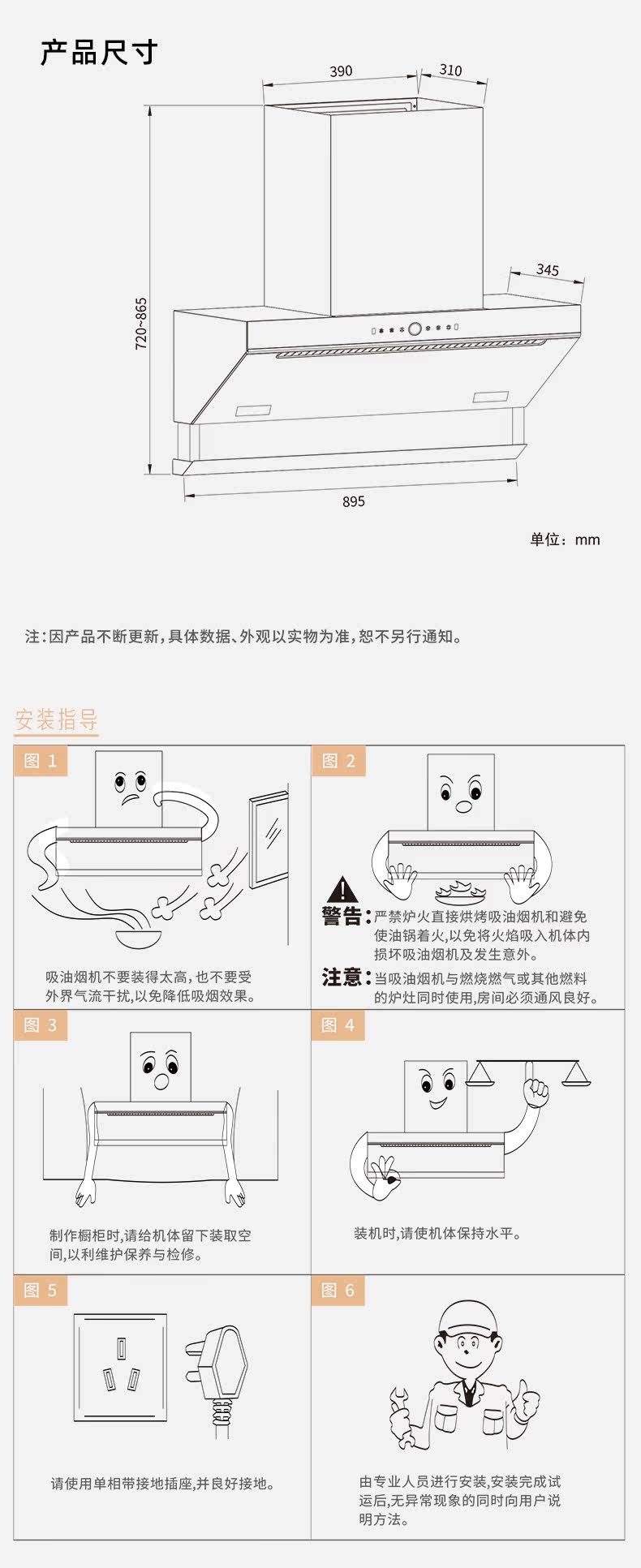 产品尺寸

390
310
345
720~865
895

单位：mm

注：因产品不断更新，具体数据、外观以实物为准，恕不另行通知。

安装指导

图 1

吸油烟机不要装得太高，也不要受外界气流干扰，以免降低吸烟效果。

图 2

警告：严禁炉火直接烘烤吸油烟机和避免使油锅着火，以免将火焰吸入机体内损坏吸油烟机及发生意外。

注意：当吸油烟机与燃烧燃气或其他燃料的炉灶同时使用，房间必须通风良好。

图 3

制作橱柜时，请给机体留下装取空间，以利维护保养与检修。

图 4

装机时，请使机体保持水平。

图 5

请使用单相带接地插座，并良好接地。

图 6

由专业人员进行安装，安装完成试运后，无异常现象的同时向用户说明方法。