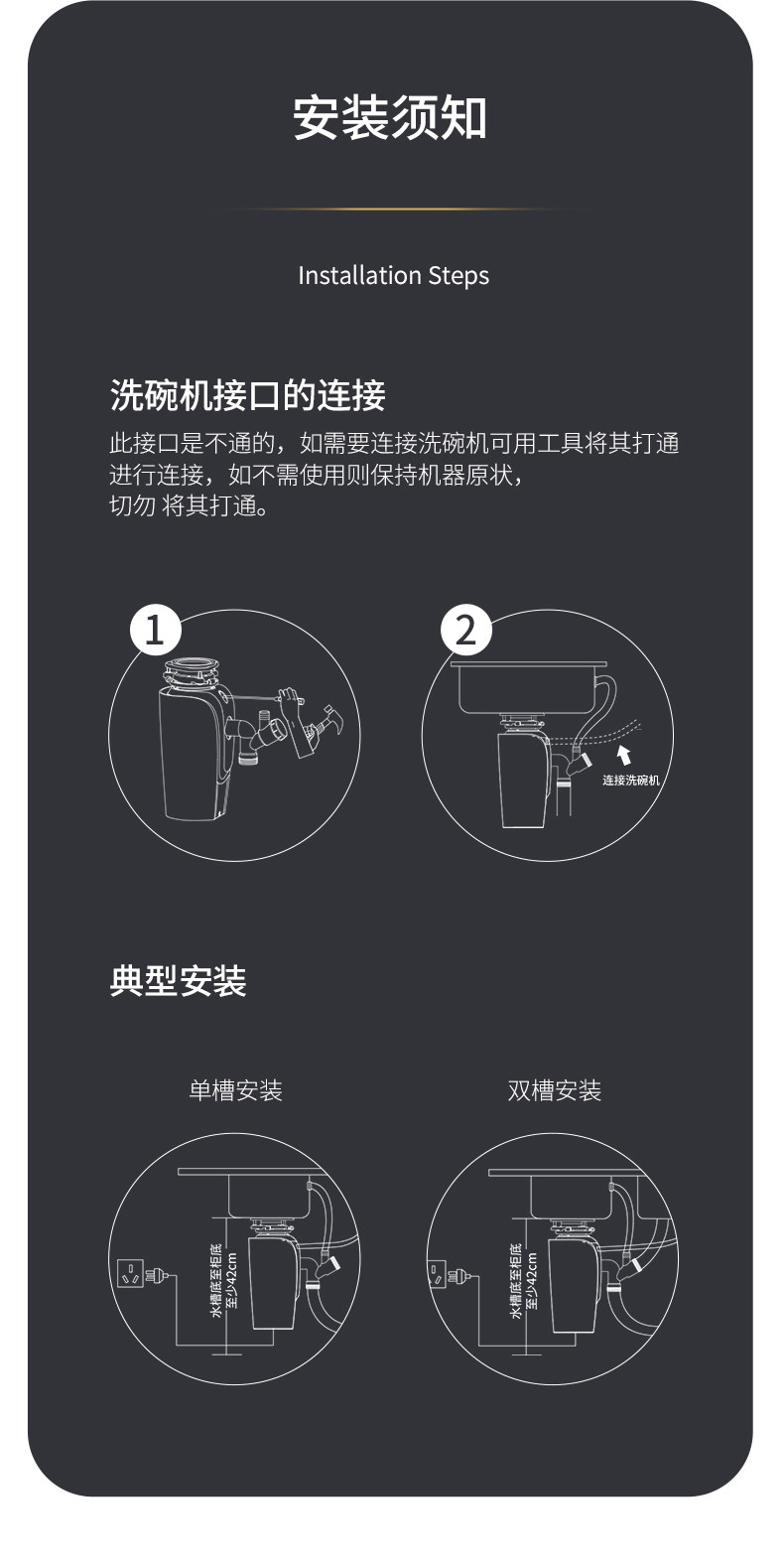 安装须知

Installation Steps

洗碗机接口的连接

此接口是不通的，如需要连接洗碗机可用工具将其打通进行连接，如不需使用则保持机器原状，切勿 将其打通。

1

2

连接洗碗机

典型安装

单槽安装

水槽底至柜底
至少42cm

双槽安装

水槽底至柜底
至少42cm