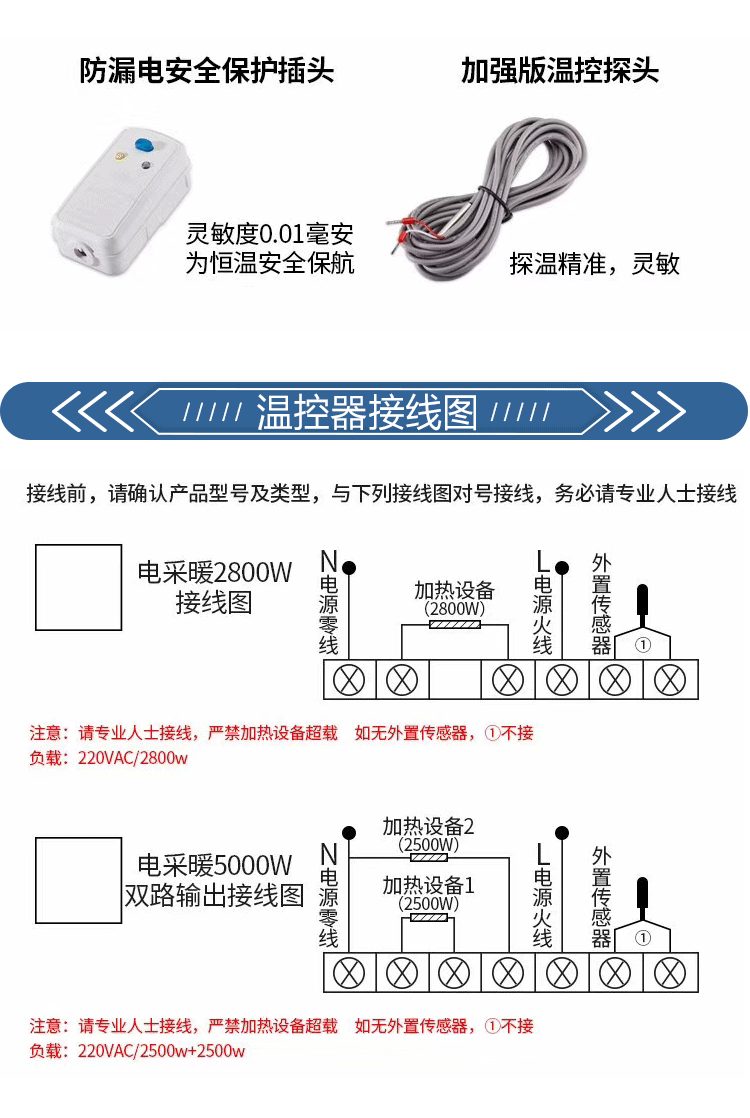 防漏电安全保护插头

灵敏度0.01毫安
为恒温安全保航

加强版温控探头

探温精准，灵敏

///// 温控器接线图 /////

接线前，请确认产品型号及类型，与下列接线图对号接线，务必请专业人士接线

电采暖2800W
接线图

N
电源零线

加热设备
(2800W)

L
电源火线

外置传感器

①

注意：请专业人士接线，严禁加热设备超载　如无外置传感器，①不接
负载：220VAC/2800w

电采暖5000W
双路输出接线图

N
电源零线

加热设备2
(2500W)

加热设备1
(2500W)

L
电源火线

外置传感器

①

注意：请专业人士接线，严禁加热设备超载　如无外置传感器，①不接
负载：220VAC/2500w+2500w