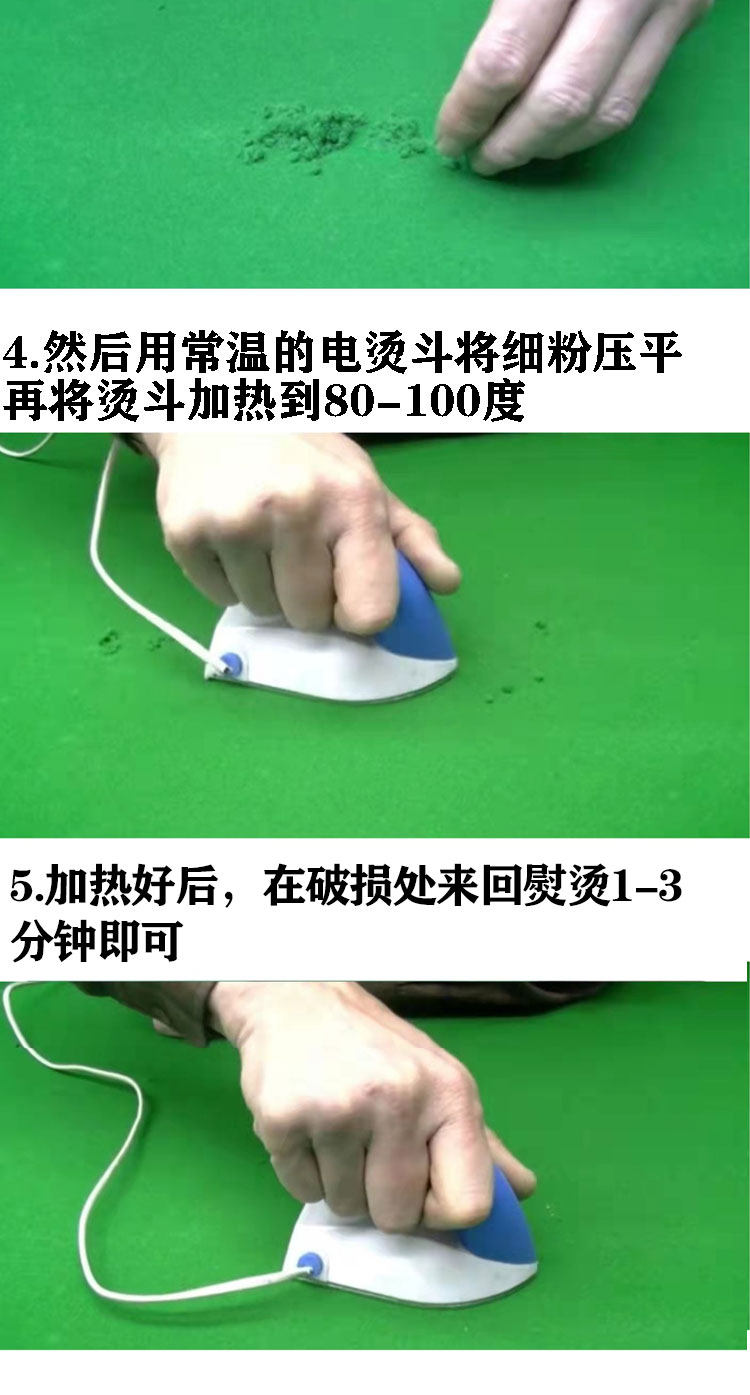 4.然后用常温的电烫斗将细粉压平再将烫斗加热到80-100度

5.加热好后，在破损处来回熨烫1-3分钟即可