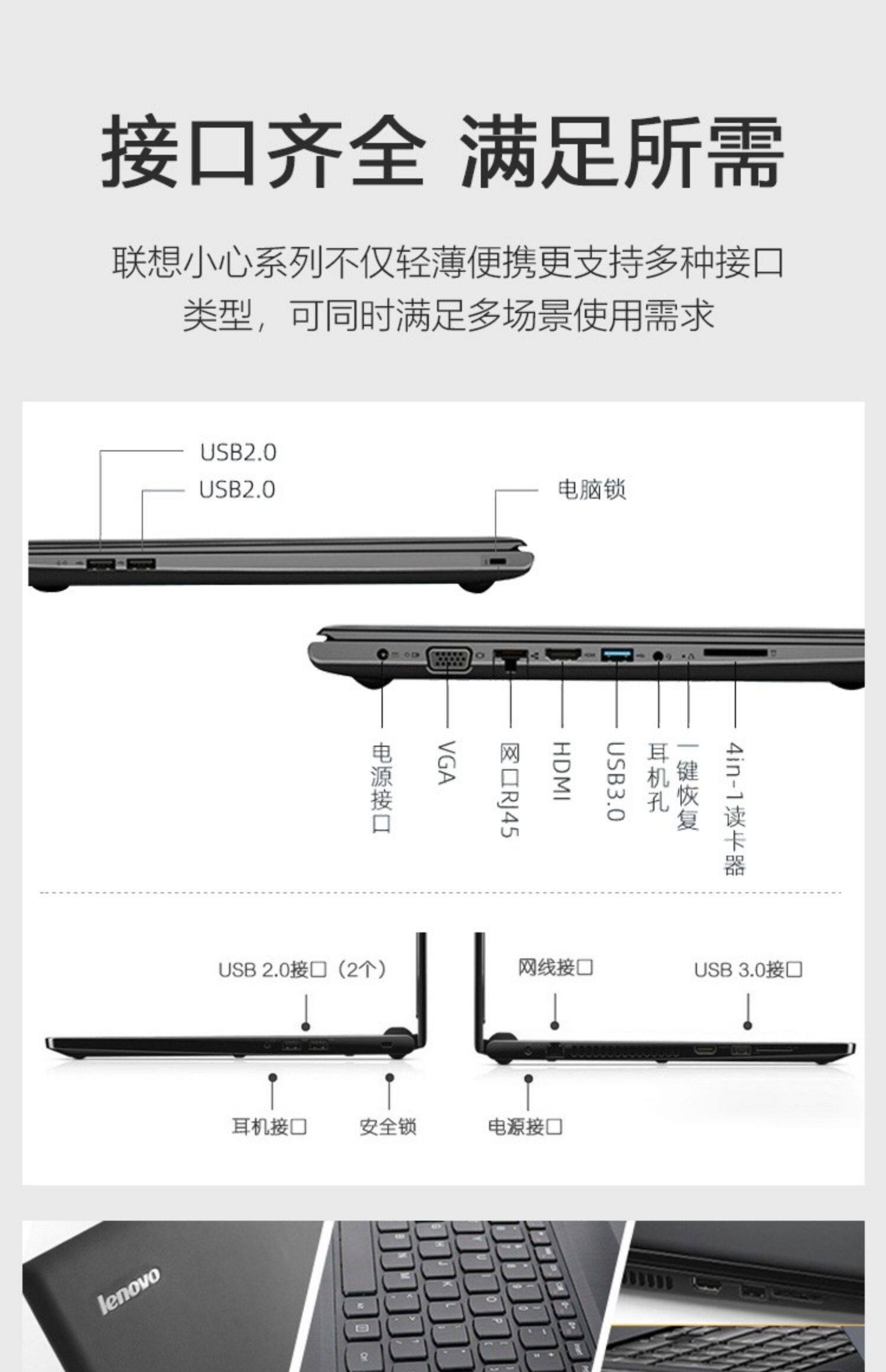 接口齐全 满足所需

联想小心系列不仅轻薄便携更支持多种接口类型，可同时满足多场景使用需求

USB2.0
USB2.0
电脑锁

电源接口
VGA
网口RJ45
HDMI
USB3.0
耳机孔
一键恢复
4in-1读卡器

USB 2.0接口（2个）
网线接口
USB 3.0接口
耳机接口
安全锁
电源接口

lenovo