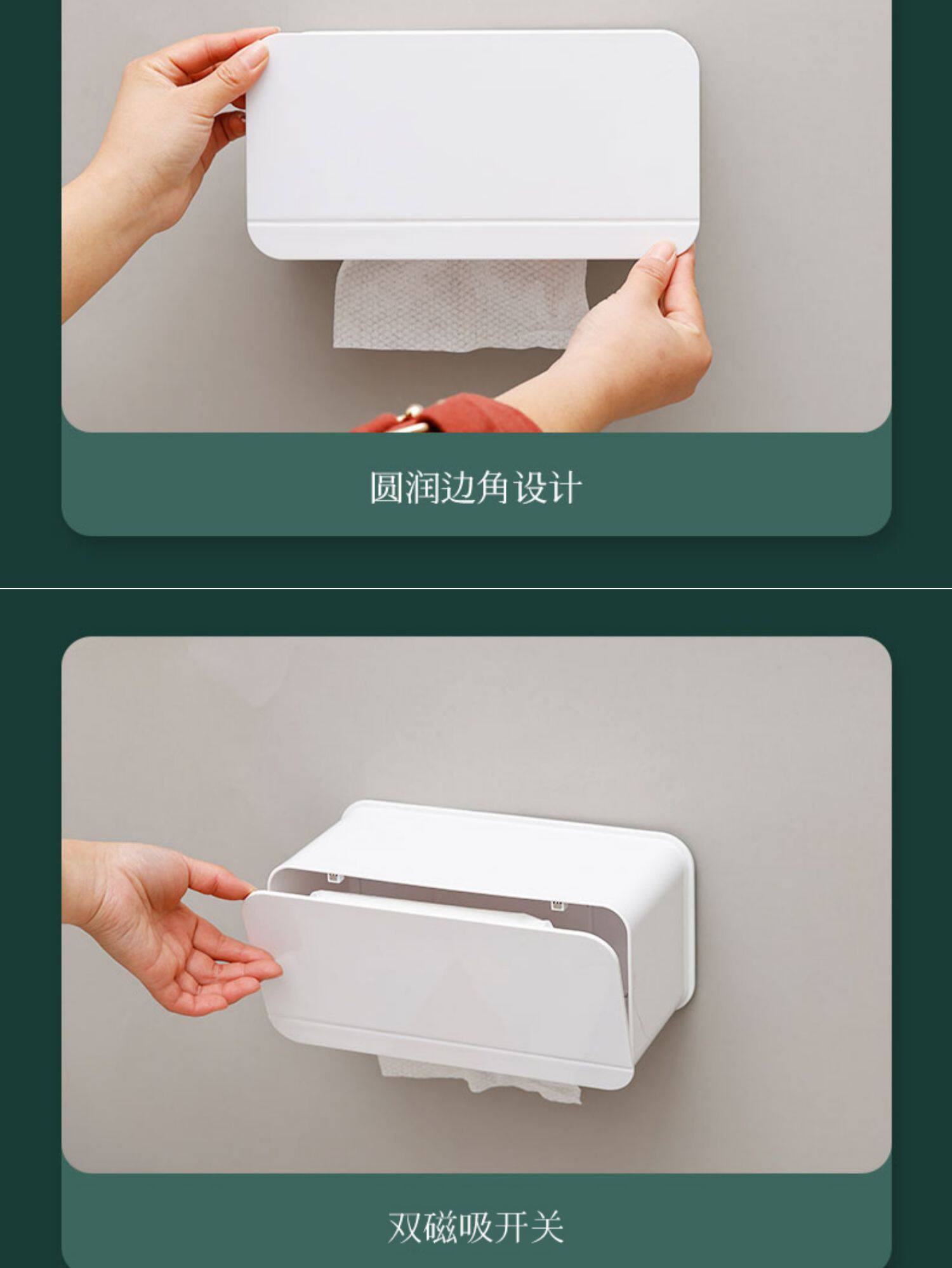 圆润边角设计

双磁吸开关