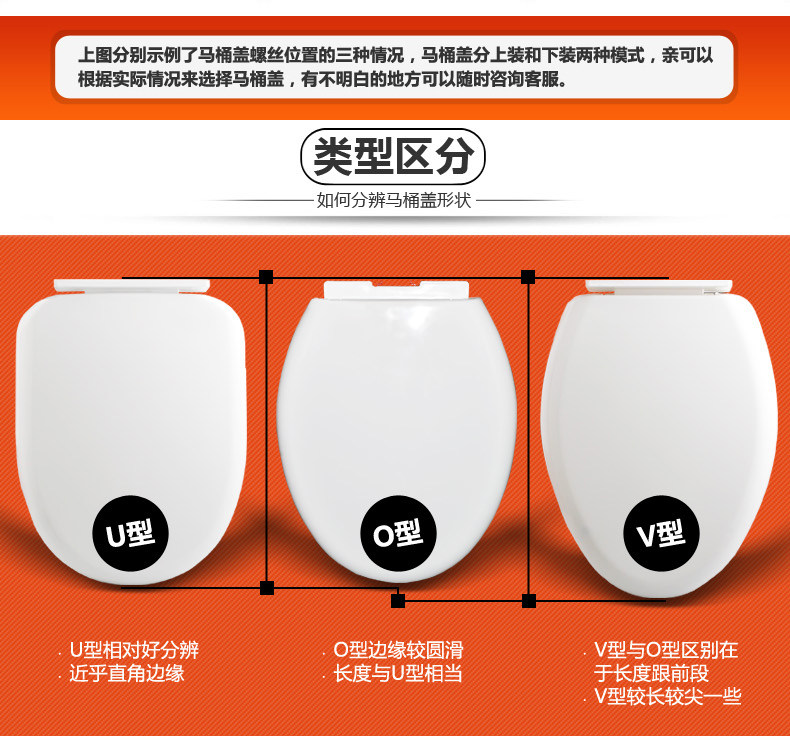 上图分别示例了马桶盖螺丝位置的三种情况，马桶盖分上装和下装两种模式，亲可以根据实际情况来选择马桶盖，有不明白的地方可以随时咨询客服。

类型区分

如何分辨马桶盖形状

U型

O型

V型

· U型相对好分辨
· 近乎直角边缘

· O型边缘较圆滑
· 长度与U型相当

· V型与O型区别在于长度跟前段
· V型较长较尖一些