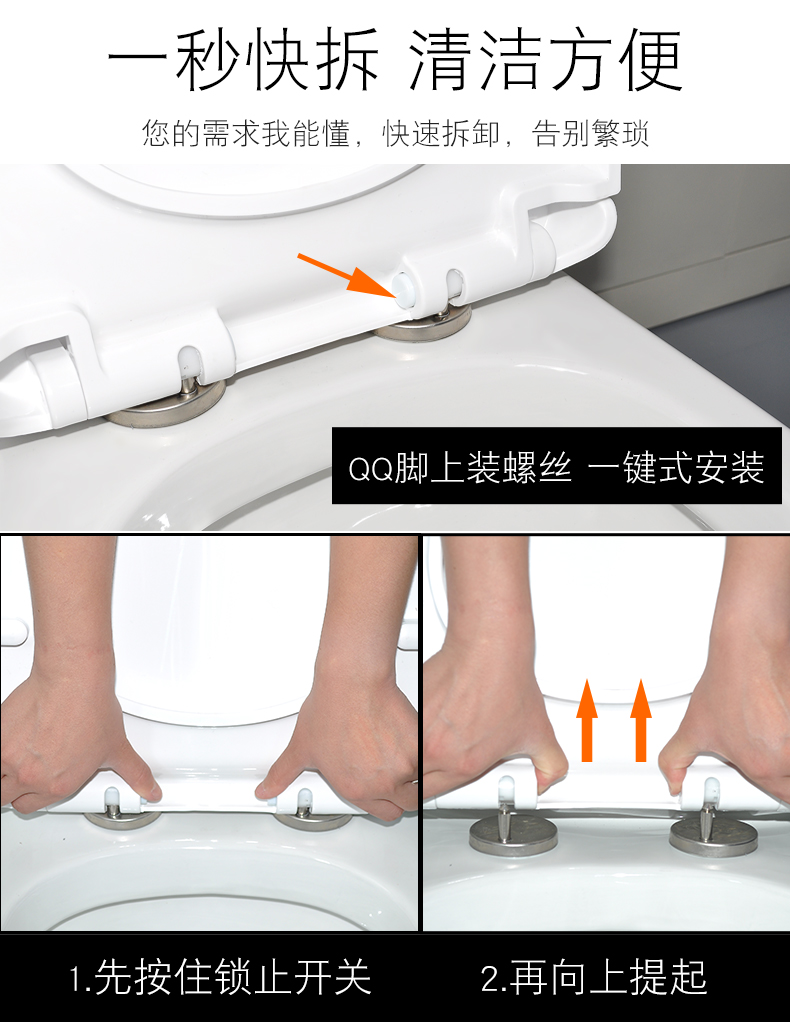 一秒快拆 清洁方便

您的需求我能懂，快速拆卸，告别繁琐

QQ脚上装螺丝 一键式安装

1.先按住锁止开关

2.再向上提起