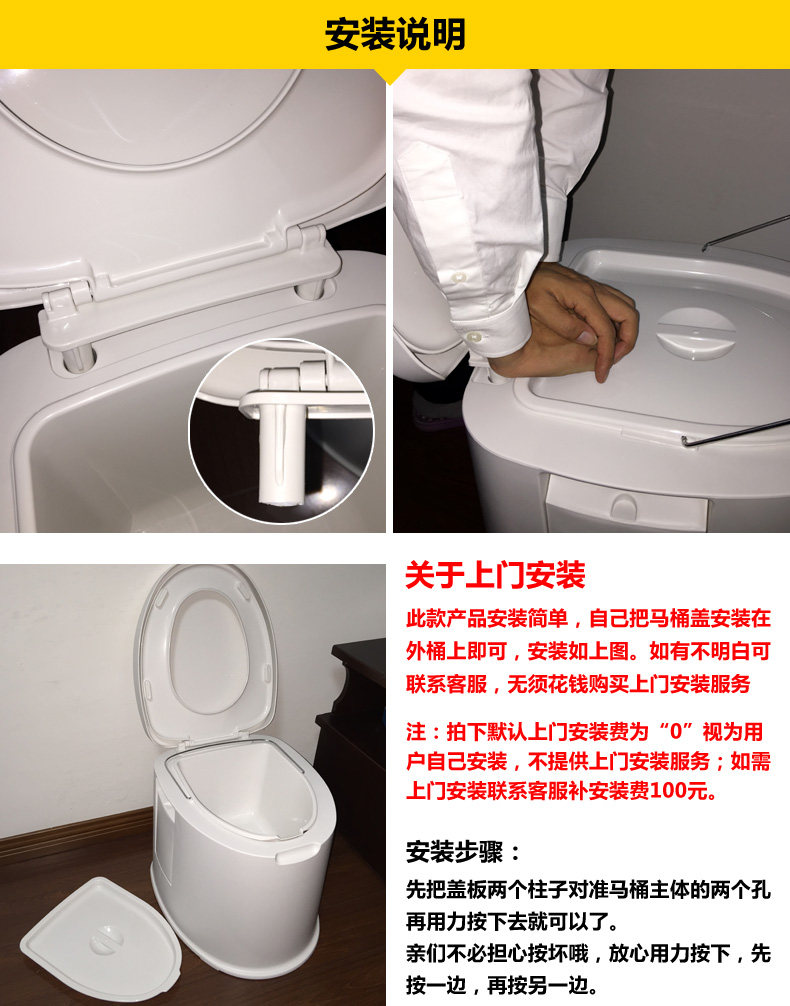 安装说明

关于上门安装

此款产品安装简单，自己把马桶盖安装在外桶上即可，安装如上图。如有不明白可联系客服，无须花钱购买上门安装服务

注：拍下默认上门安装费为“0”视为用户自己安装，不提供上门安装服务；如需上门安装联系客服补安装费100元。

安装步骤：

先把盖板两个柱子对准马桶主体的两个孔再用力按下去就可以了。

亲们不必担心按坏哦，放心用力按下，先按一边，再按另一边。