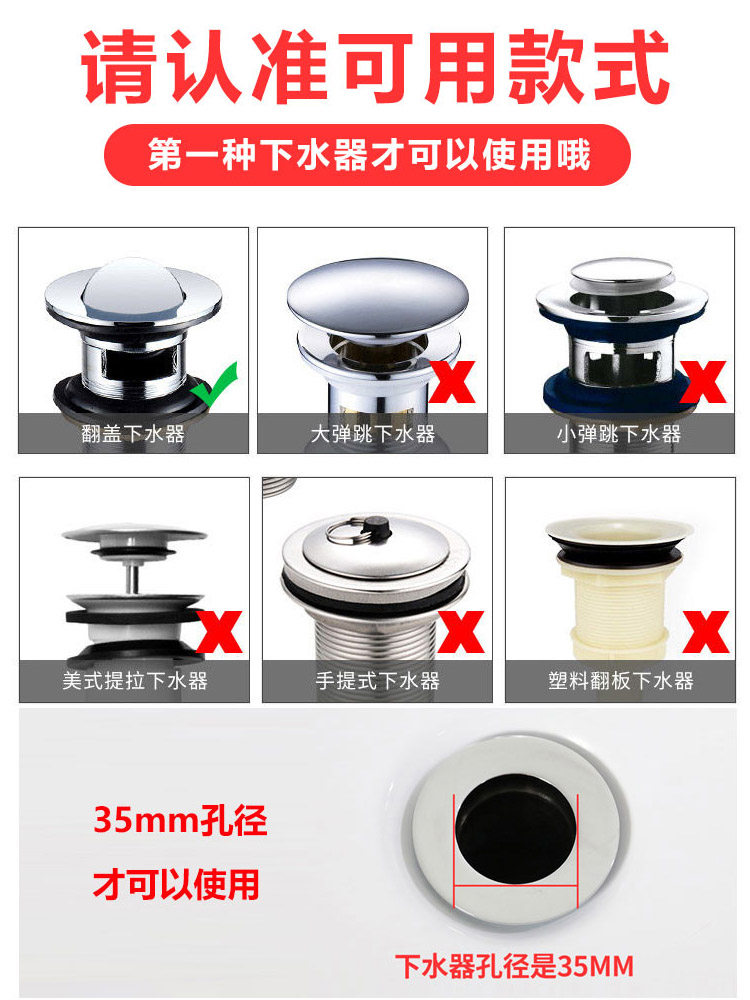 请认准可用款式

第一种下水器才可以使用哦

翻盖下水器

大弹跳下水器

小弹跳下水器

美式提拉下水器

手提式下水器

塑料翻板下水器

35mm孔径

才可以使用

下水器孔径是35MM