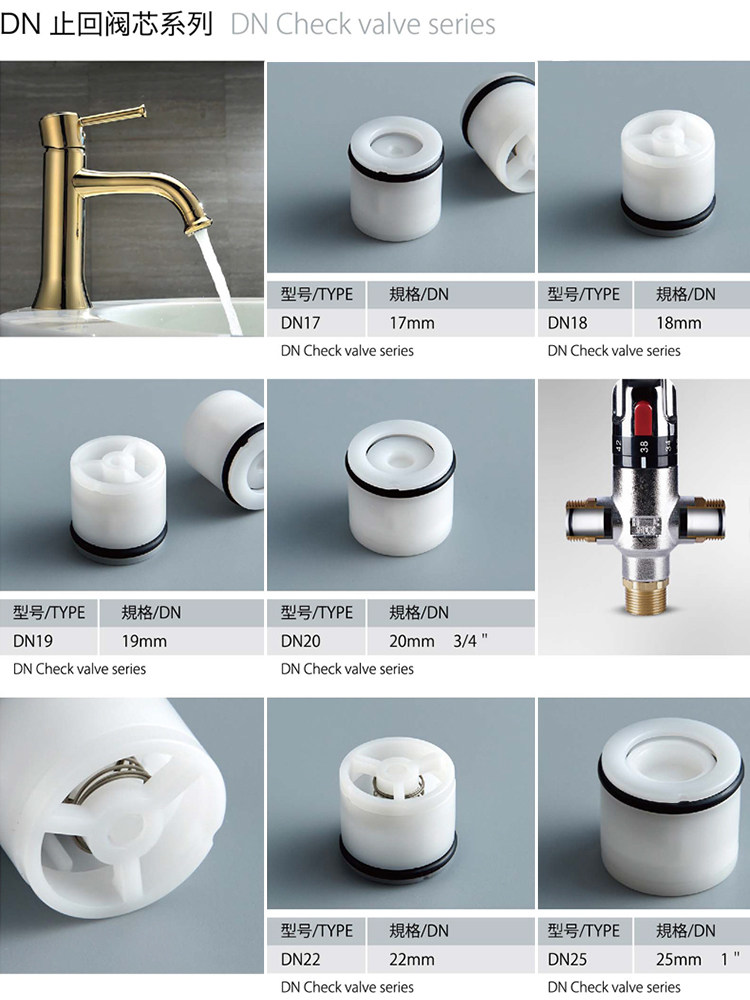 DN 止回阀芯系列 DN Check valve series

| 型号/TYPE | 规格/DN |
|---|---|
| DN17 | 17mm |

DN Check valve series

| 型号/TYPE | 规格/DN |
|---|---|
| DN18 | 18mm |

DN Check valve series

| 型号/TYPE | 规格/DN |
|---|---|
| DN19 | 19mm |

DN Check valve series

| 型号/TYPE | 规格/DN |
|---|---|
| DN20 | 20mm 3/4 " |

DN Check valve series

42 38 34

| 型号/TYPE | 规格/DN |
|---|---|
| DN22 | 22mm |

DN Check valve series

| 型号/TYPE | 规格/DN |
|---|---|
| DN25 | 25mm 1 " |

DN Check valve series