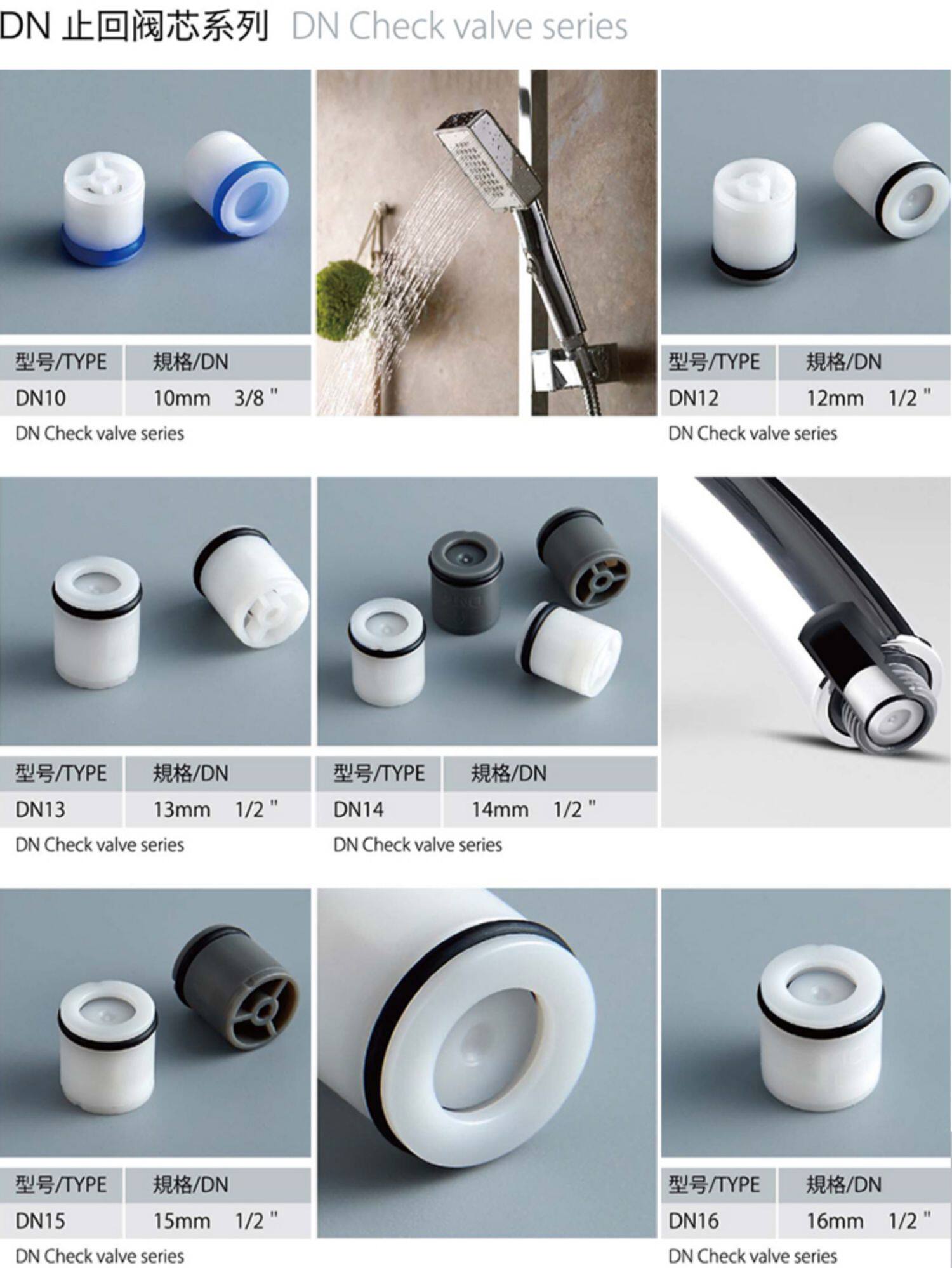 DN 止回阀芯系列 DN Check valve series

| 型号/TYPE | 規格/DN |
|---|---|
| DN10 | 10mm 3/8 " |

DN Check valve series

| 型号/TYPE | 規格/DN |
|---|---|
| DN12 | 12mm 1/2 " |

DN Check valve series

| 型号/TYPE | 規格/DN |
|---|---|
| DN13 | 13mm 1/2 " |

DN Check valve series

| 型号/TYPE | 規格/DN |
|---|---|
| DN14 | 14mm 1/2 " |

DN Check valve series

| 型号/TYPE | 規格/DN |
|---|---|
| DN15 | 15mm 1/2 " |

DN Check valve series

| 型号/TYPE | 規格/DN |
|---|---|
| DN16 | 16mm 1/2 " |

DN Check valve series