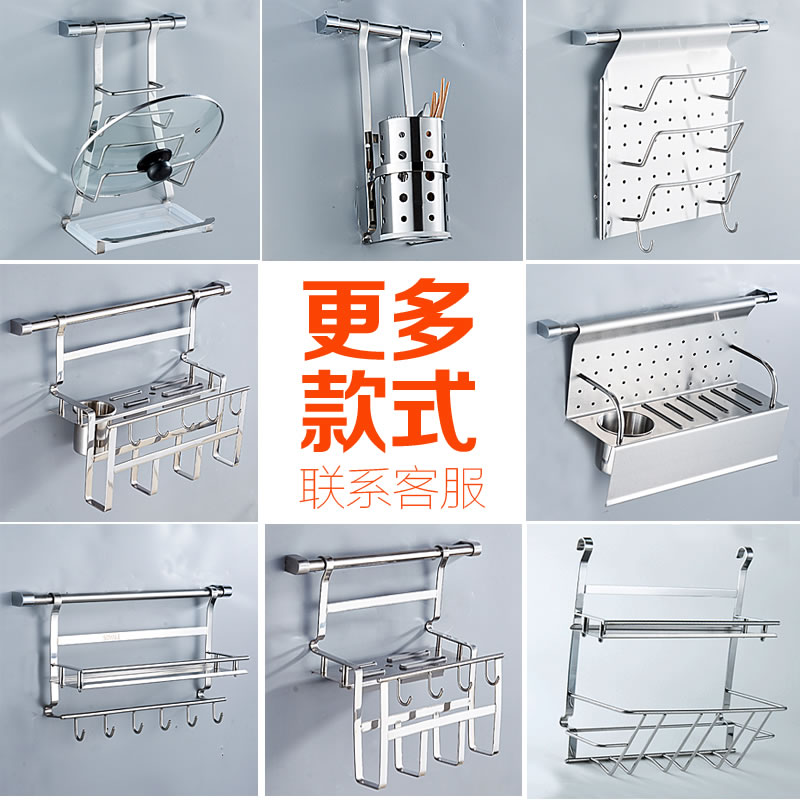 更多
款式
联系客服