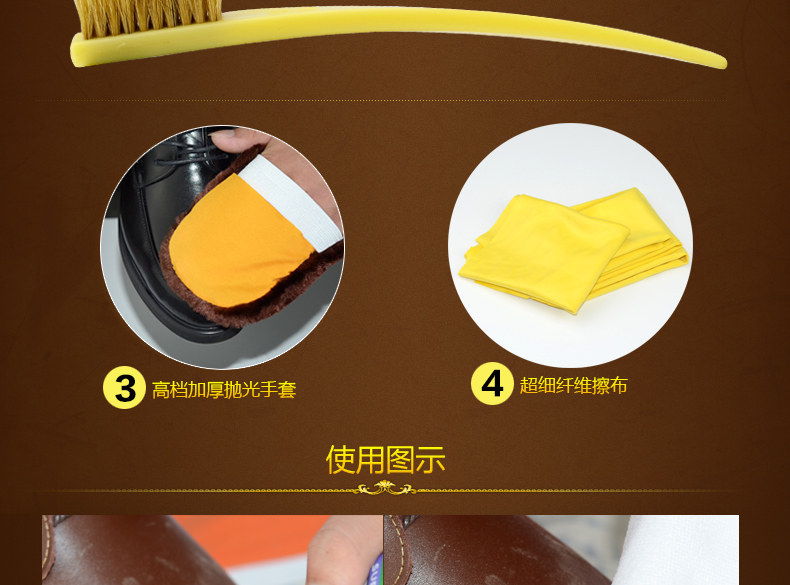 3 高档加厚抛光手套

4 超细纤维擦布

使用图示