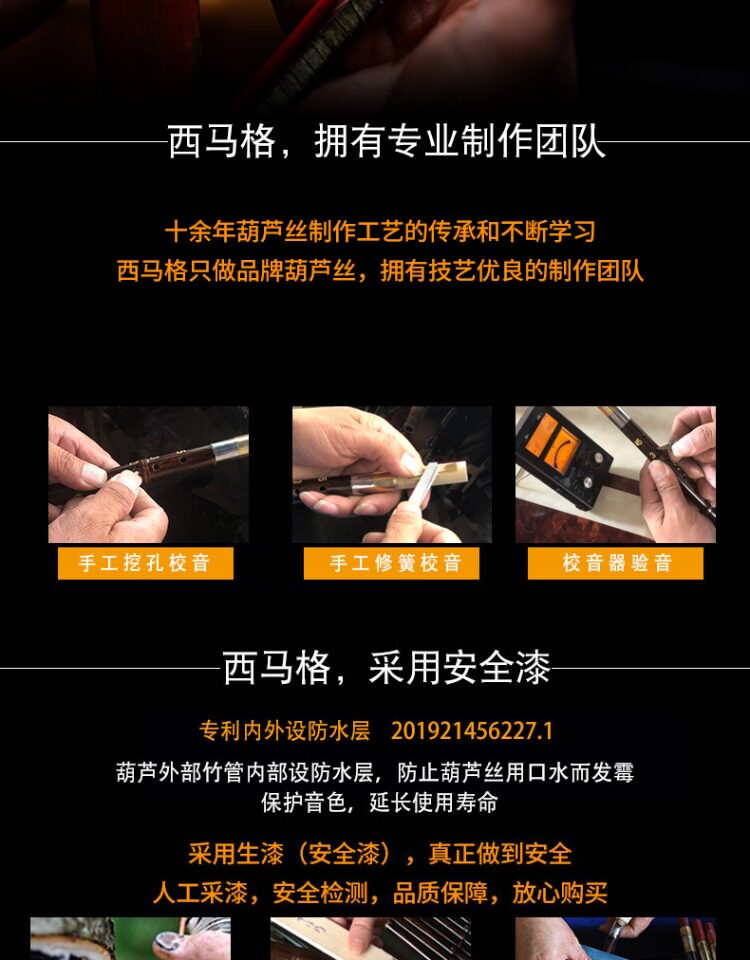 西马格，拥有专业制作团队

十余年葫芦丝制作工艺的传承和不断学习
西马格只做品牌葫芦丝，拥有技艺优良的制作团队

手工挖孔校音

手工修簧校音

校音器验音

西马格，采用安全漆

专利内外设防水层 201921456227.1

葫芦外部竹管内部设防水层，防止葫芦丝用口水而发霉
保护音色，延长使用寿命

采用生漆（安全漆），真正做到安全
人工采漆，安全检测，品质保障，放心购买