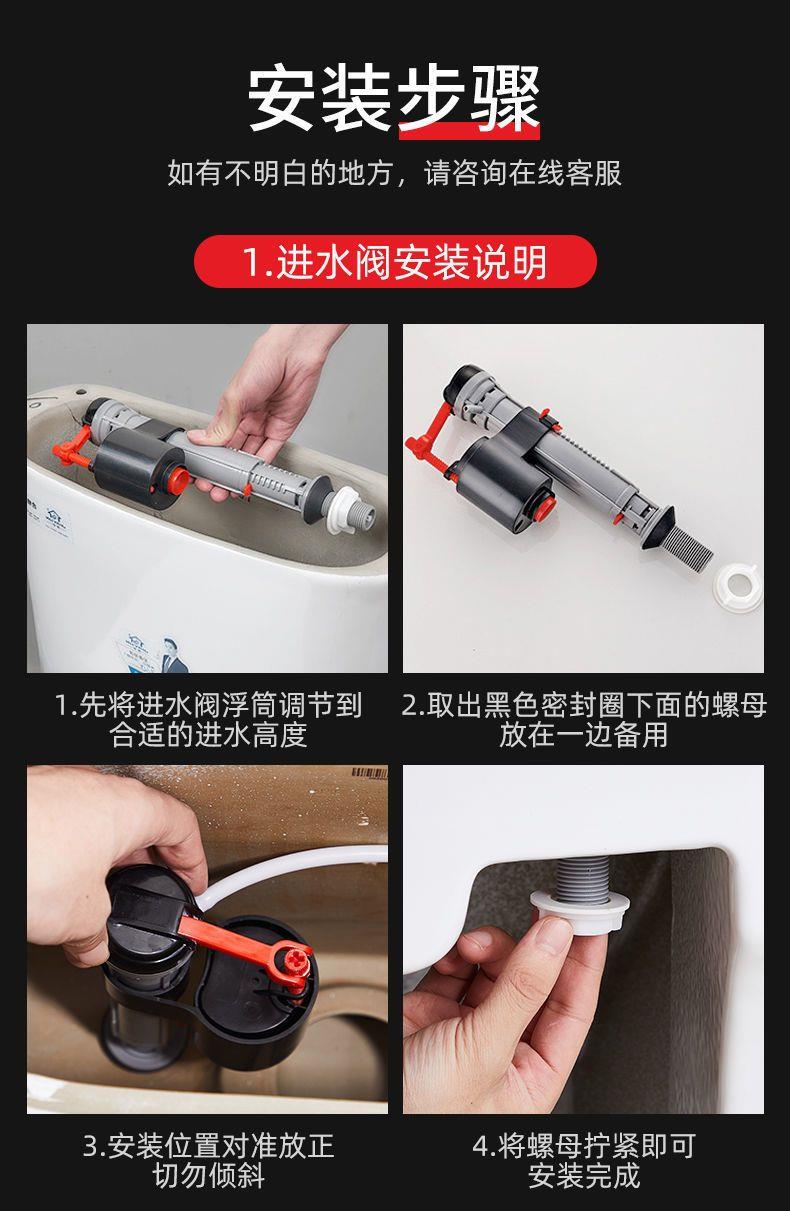 安装步骤

如有不明白的地方，请咨询在线客服

1.进水阀安装说明

1.先将进水阀浮筒调节到合适的进水高度

2.取出黑色密封圈下面的螺母放在一边备用

3.安装位置对准放正切勿倾斜

4.将螺母拧紧即可安装完成