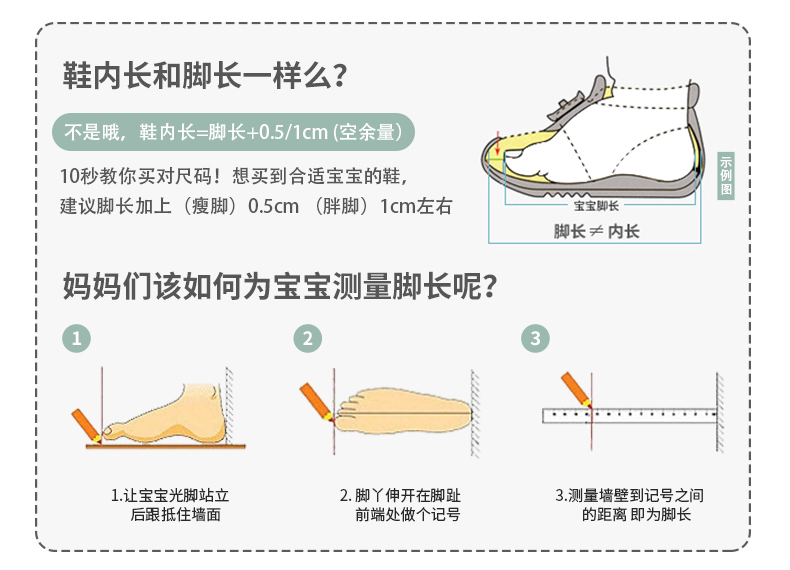 鞋内长和脚长一样么？

不是哦，鞋内长=脚长+0.5/1cm (空余量)

10秒教你买对尺码！想买到合适宝宝的鞋，建议脚长加上（瘦脚）0.5cm （胖脚）1cm左右

宝宝脚长

脚长 ≠ 内长

示例图

妈妈们该如何为宝宝测量脚长呢？

1

2

3

1.让宝宝光脚站立后跟抵住墙面

2. 脚丫伸开在脚趾前端处做个记号

3.测量墙壁到记号之间的距离 即为脚长