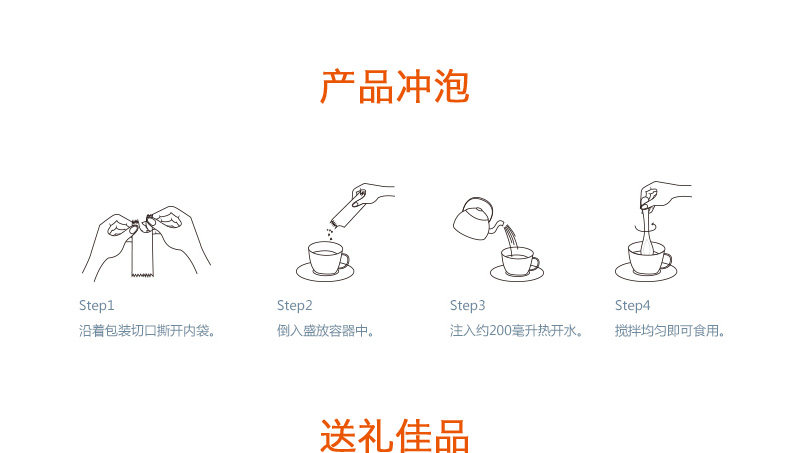 产品冲泡

Step1
沿着包装切口撕开内袋。

Step2
倒入盛放容器中。

Step3
注入约200毫升热开水。

Step4
搅拌均匀即可食用。

送礼佳品