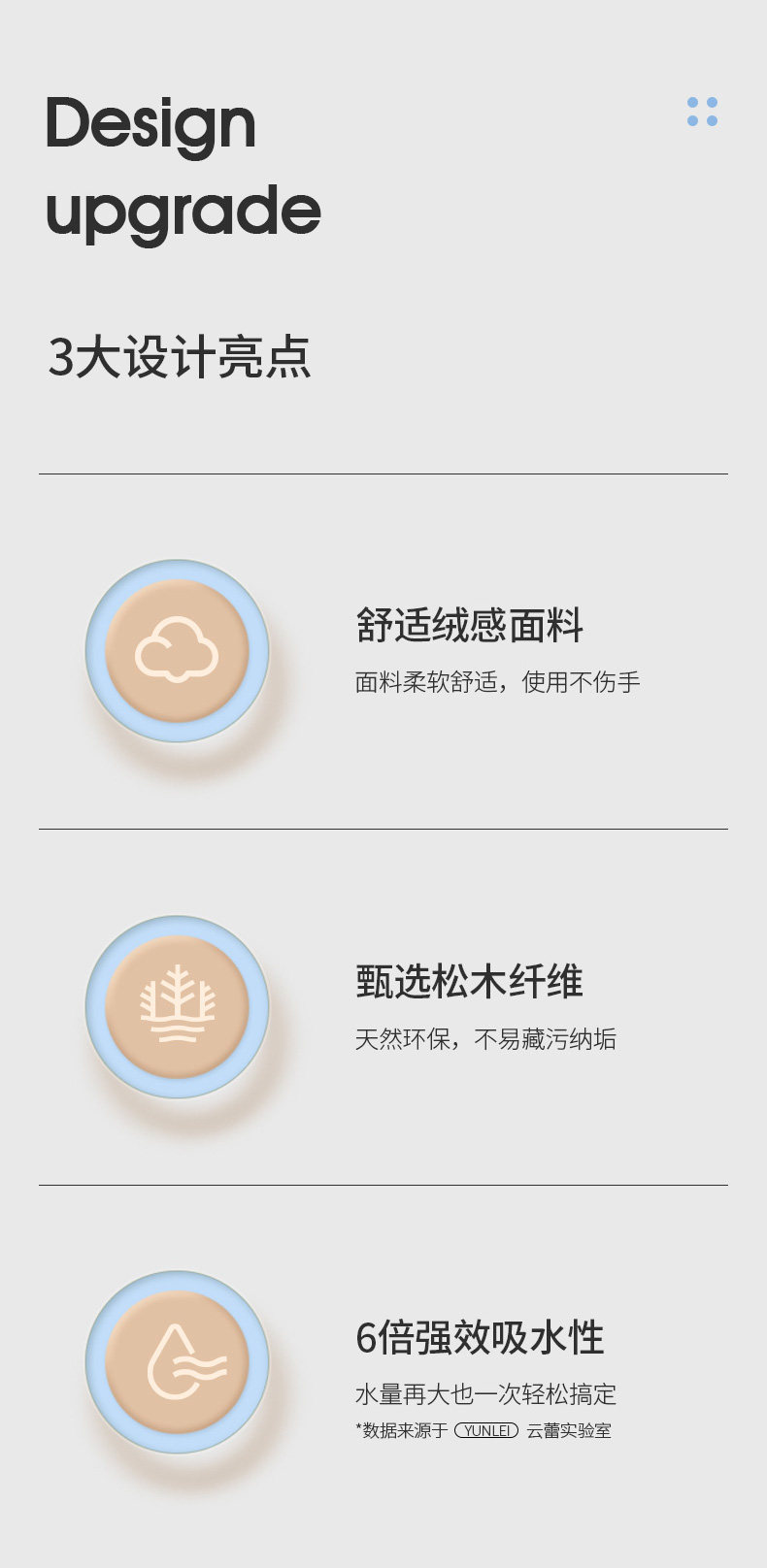 Design upgrade

3大设计亮点

舒适绒感面料

面料柔软舒适，使用不伤手

甄选松木纤维

天然环保，不易藏污纳垢

6倍强效吸水性

水量再大也一次轻松搞定

*数据来源于 YUNLEI 云蕾实验室