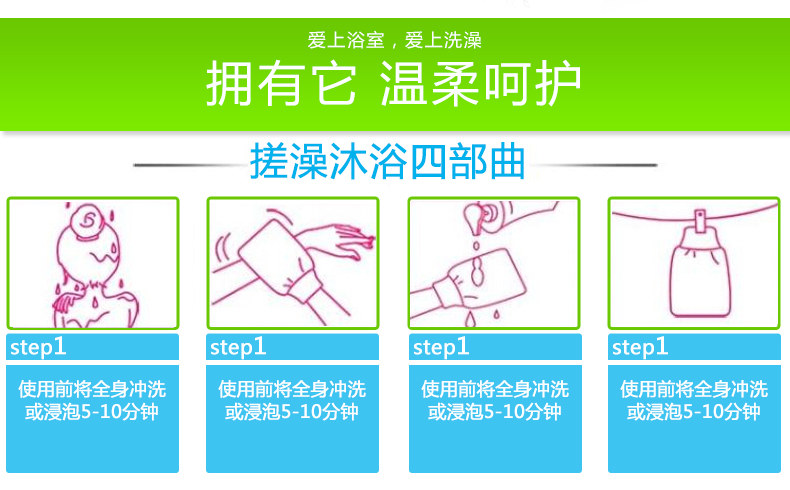 爱上浴室，爱上洗澡

拥有它 温柔呵护

搓澡沐浴四部曲

step1

使用前将全身冲洗或浸泡5-10分钟

step1

使用前将全身冲洗或浸泡5-10分钟

step1

使用前将全身冲洗或浸泡5-10分钟

step1

使用前将全身冲洗或浸泡5-10分钟