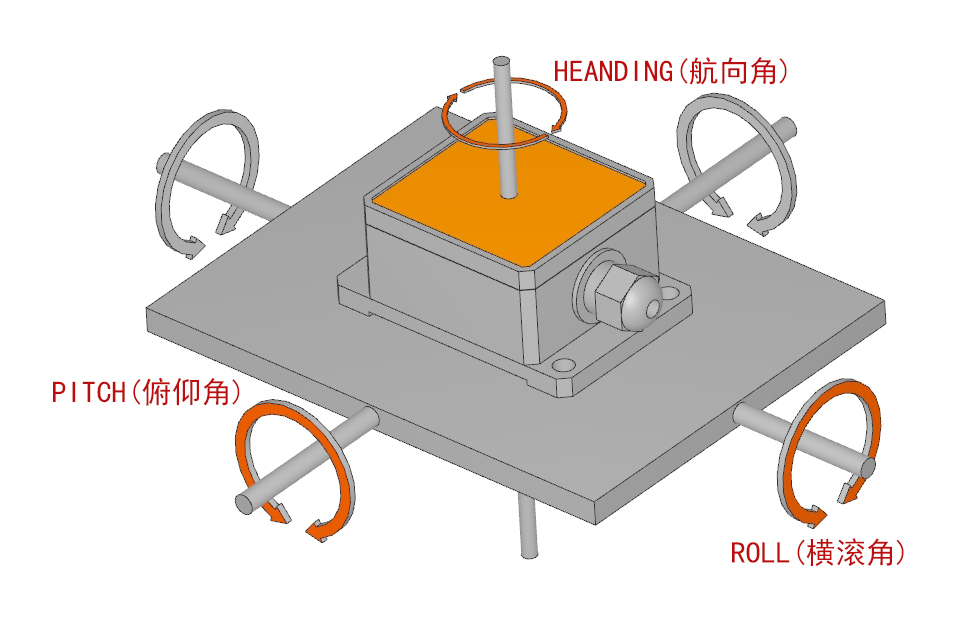 HEANDING(航向角)

PITCH(俯仰角)

ROLL(横滚角)