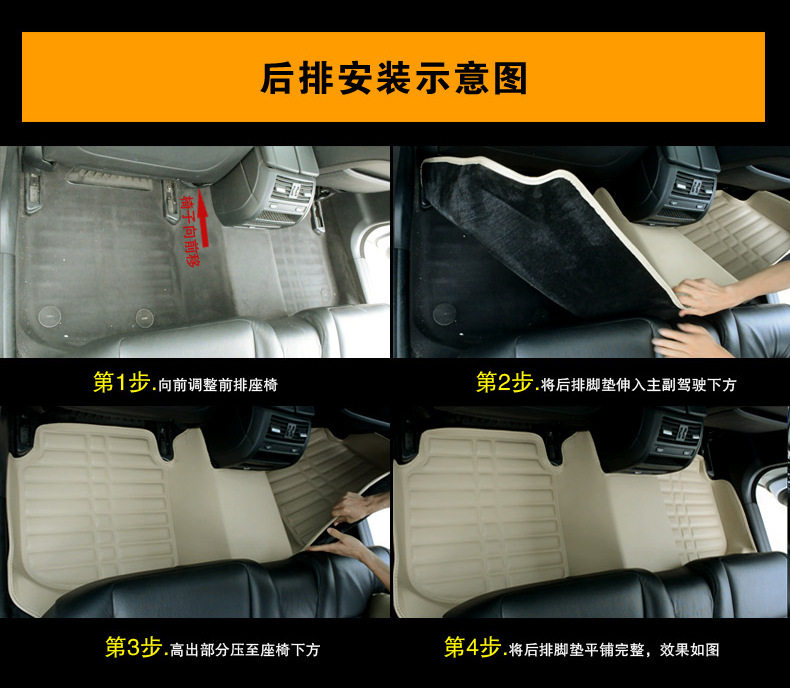 后排安装示意图

椅子向前移

第1步.向前调整前排座椅

第2步.将后排脚垫伸入主副驾驶下方

第3步.高出部分压至座椅下方

第4步.将后排脚垫平铺完整，效果如图