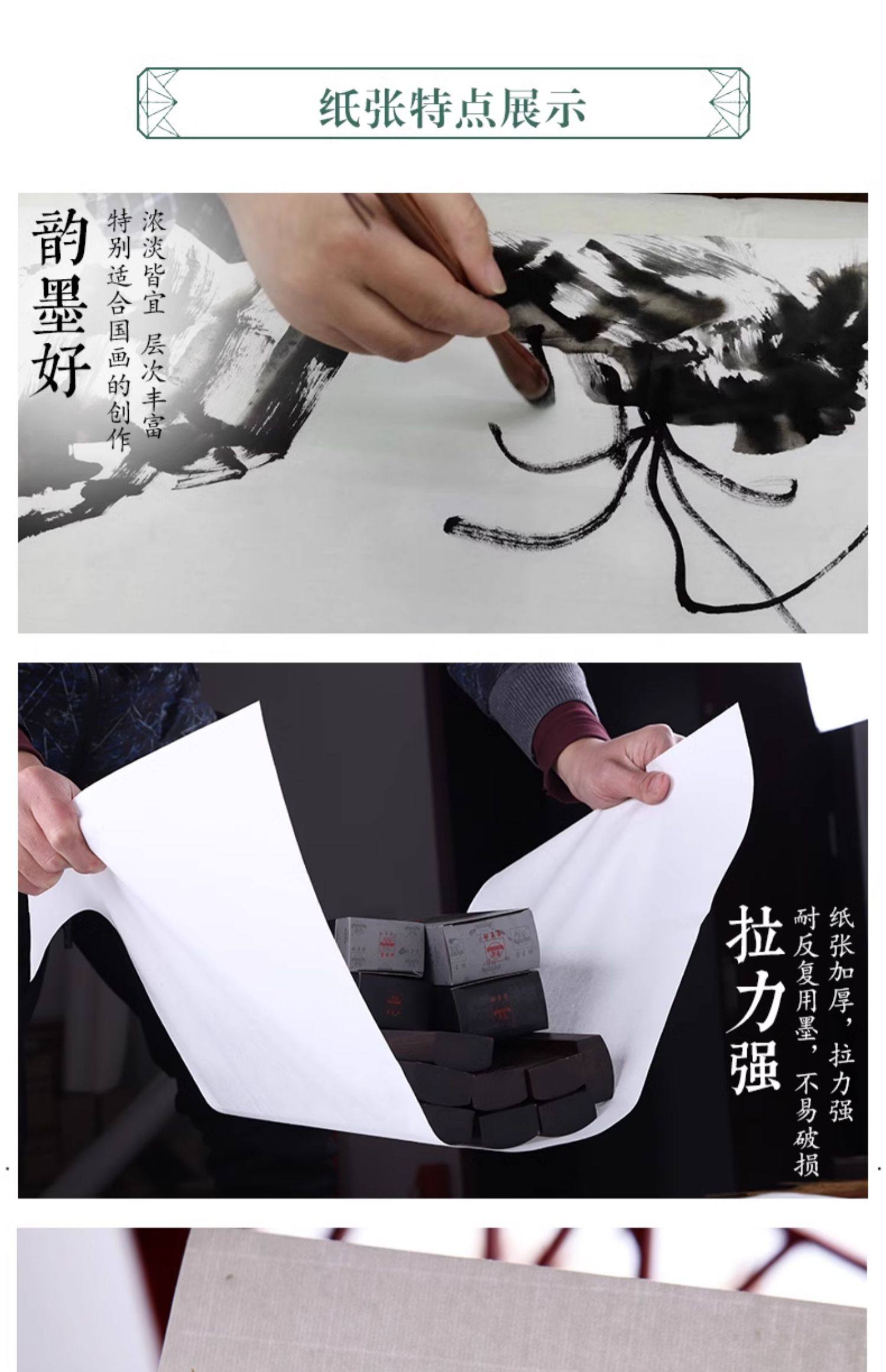 纸张特点展示

韵墨好

浓淡皆宜 层次丰富

特别适合国画的创作

拉力强

纸张加厚，拉力强

耐反复用墨，不易破损