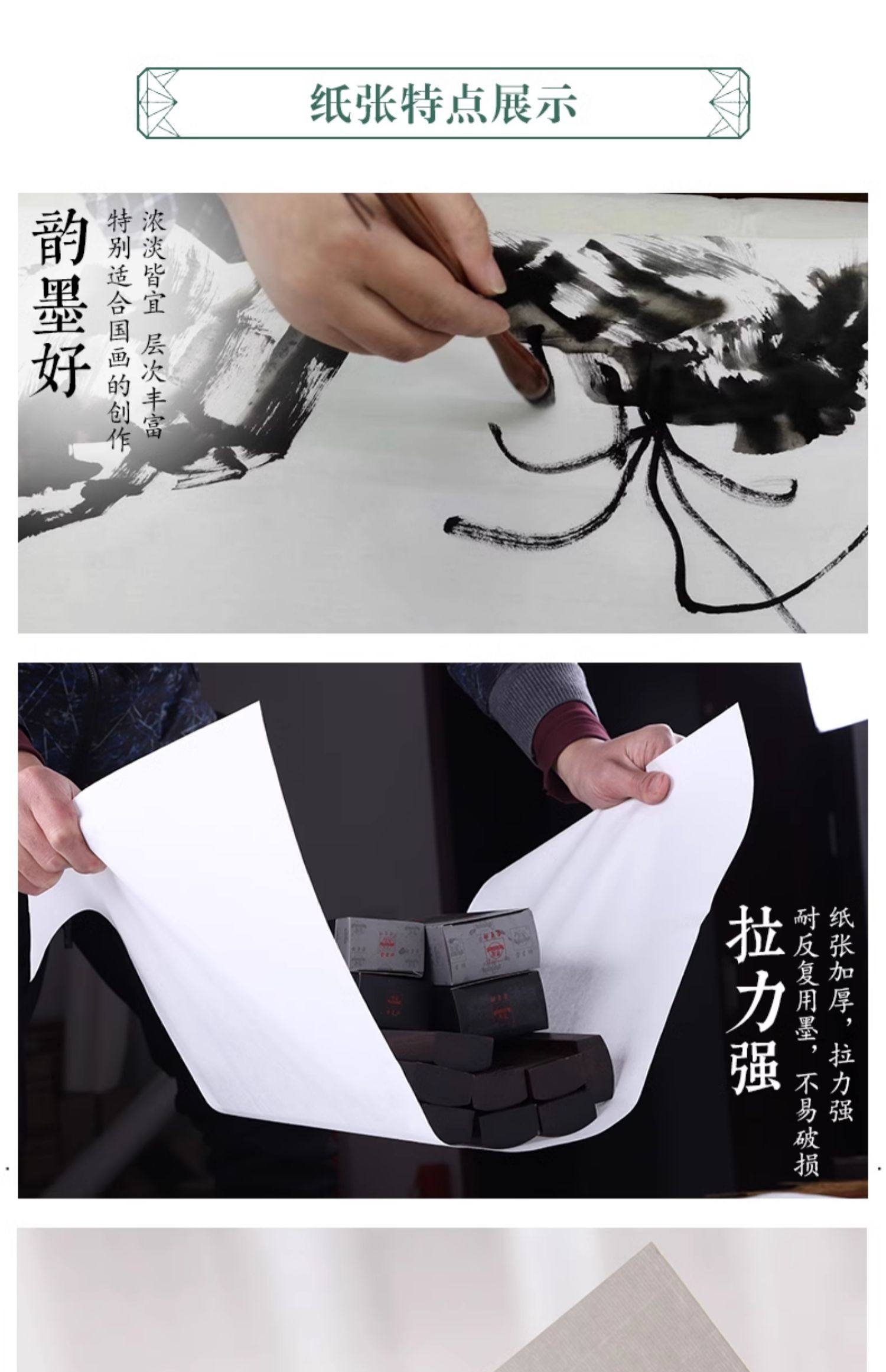 纸张特点展示

韵墨好

浓淡皆宜 层次丰富

特别适合国画的创作

拉力强

纸张加厚，拉力强

耐反复用墨，不易破损