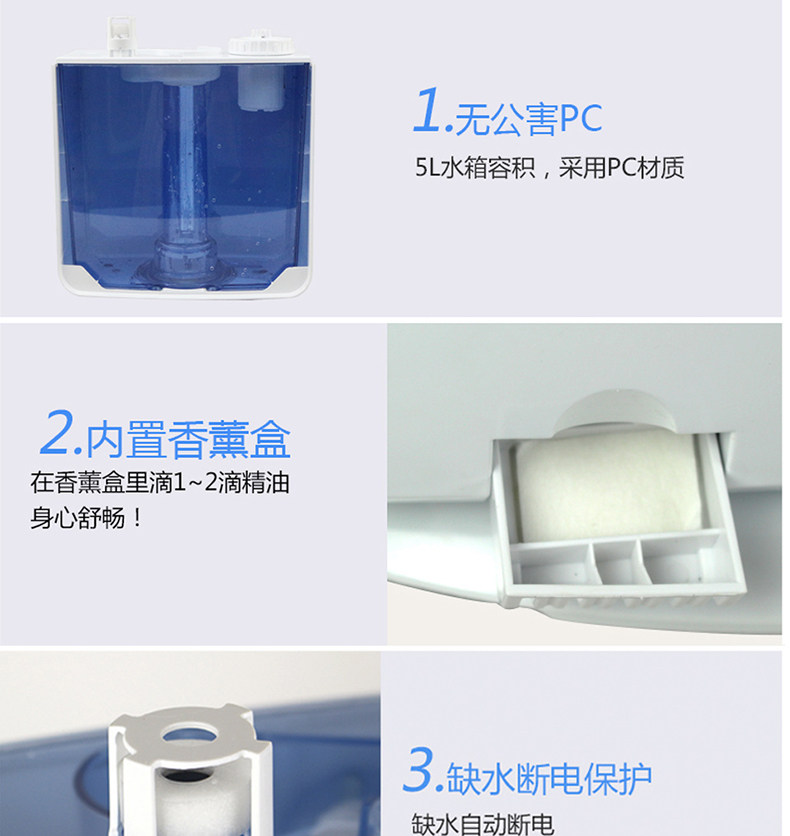 1.无公害PC
5L水箱容积，采用PC材质

2.内置香薰盒
在香薰盒里滴1~2滴精油
身心舒畅！

3.缺水断电保护
缺水自动断电