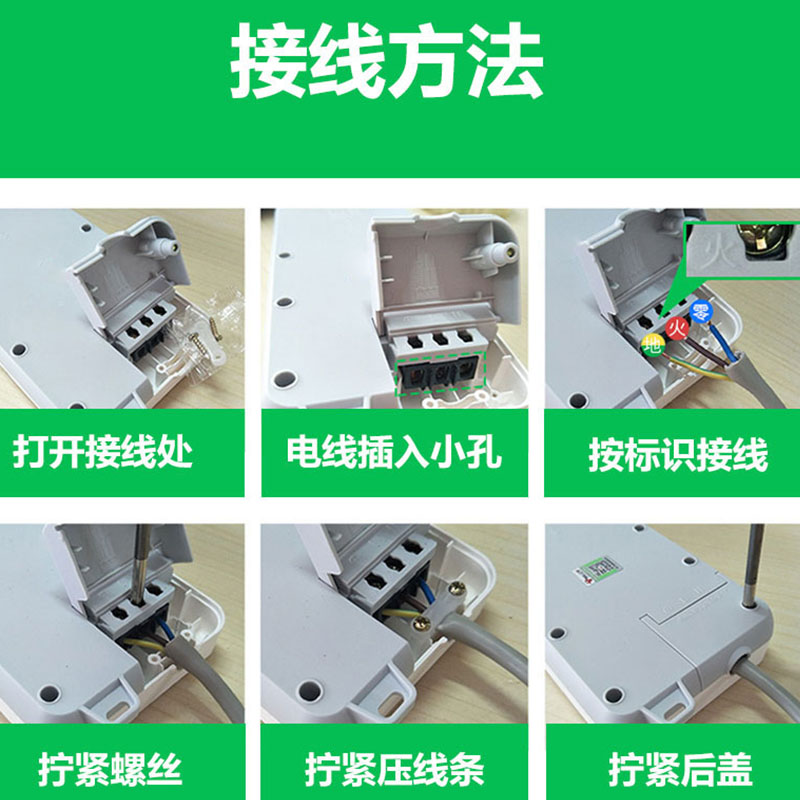 接线方法

打开接线处

电线插入小孔

火
地
火
零
按标识接线

拧紧螺丝

拧紧压线条

拧紧后盖