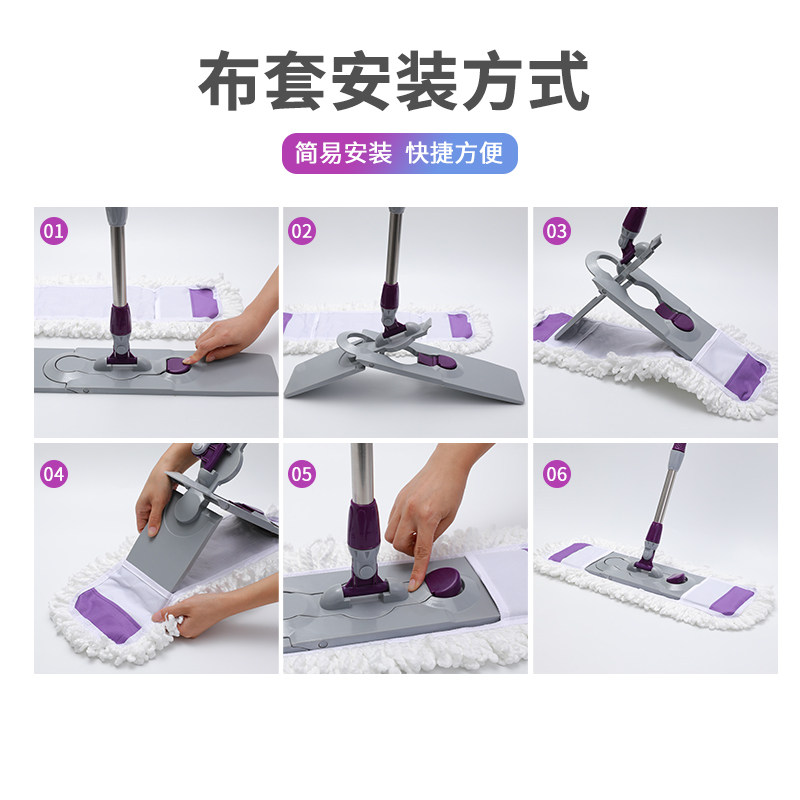 布套安装方式

简易安装 快捷方便

01

02

03

04

05

06