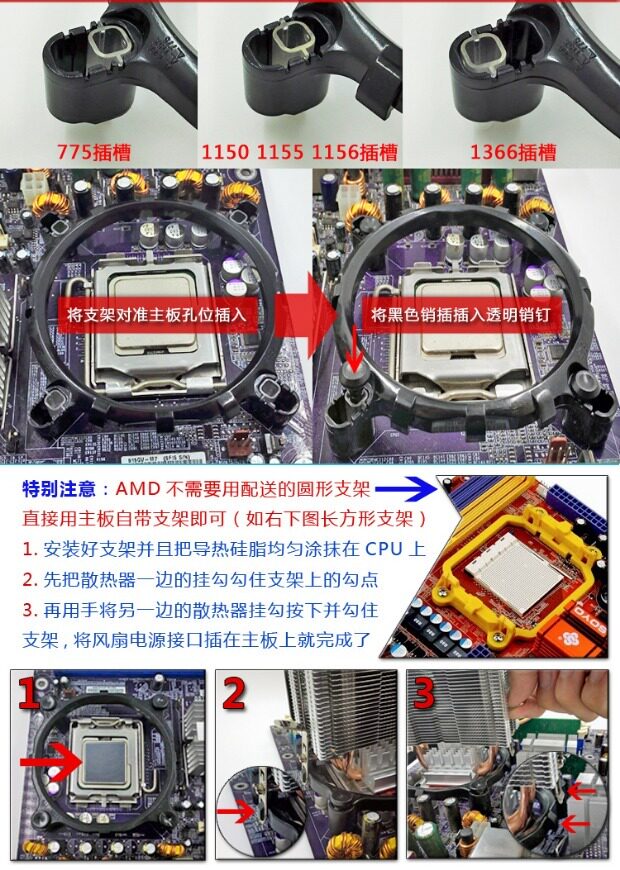 775插槽

1150 1155 1156插槽

1366插槽

将支架对准主板孔位插入

将黑色销插插入透明销钉

特别注意：AMD 不需要用配送的圆形支架
直接用主板自带支架即可（如右下图长方形支架）
1. 安装好支架并且把导热硅脂均匀涂抹在 CPU 上
2. 先把散热器一边的挂勾勾住支架上的勾点
3. 再用手将另一边的散热器挂勾按下并勾住支架，将风扇电源接口插在主板上就完成了

1

2

3