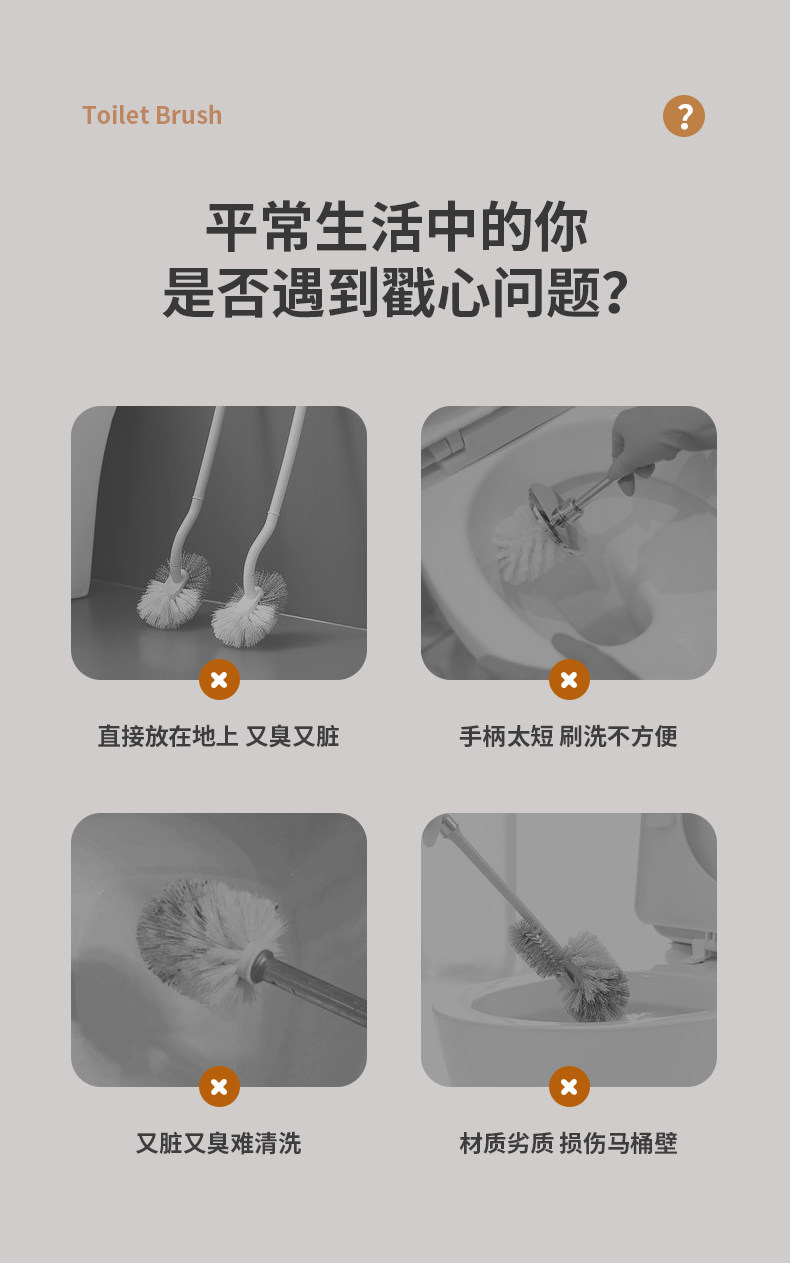 Toilet Brush

?

平常生活中的你
是否遇到戳心问题?

直接放在地上 又臭又脏

手柄太短 刷洗不方便

又脏又臭难清洗

材质劣质 损伤马桶壁