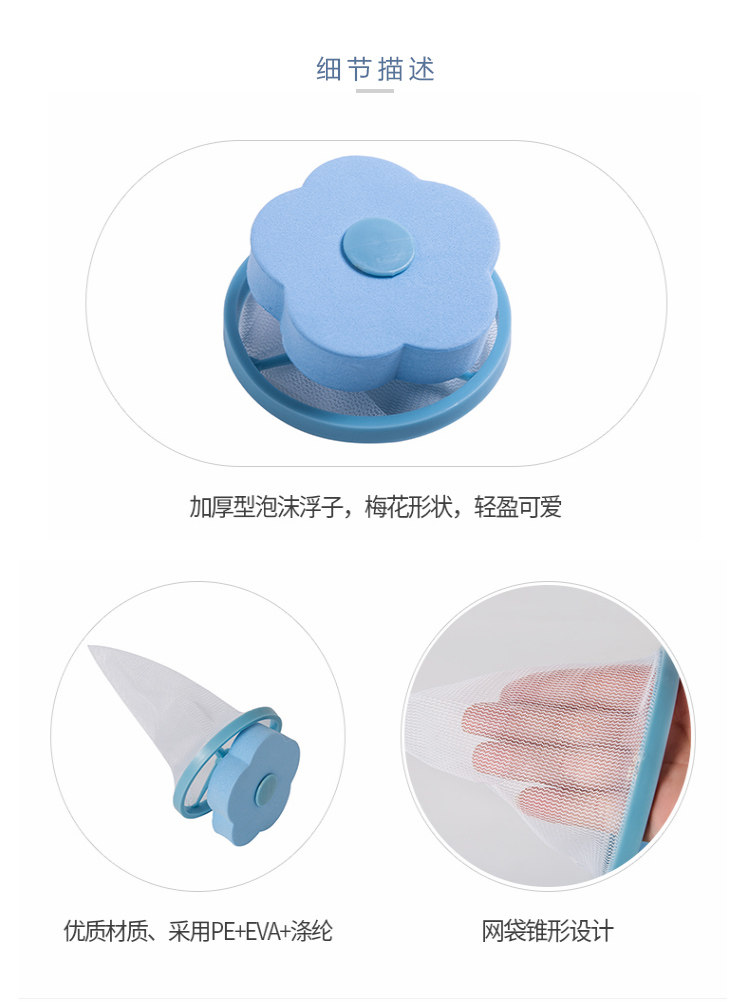 细节描述

加厚型泡沫浮子，梅花形状，轻盈可爱

优质材质、采用PE+EVA+涤纶

网袋锥形设计